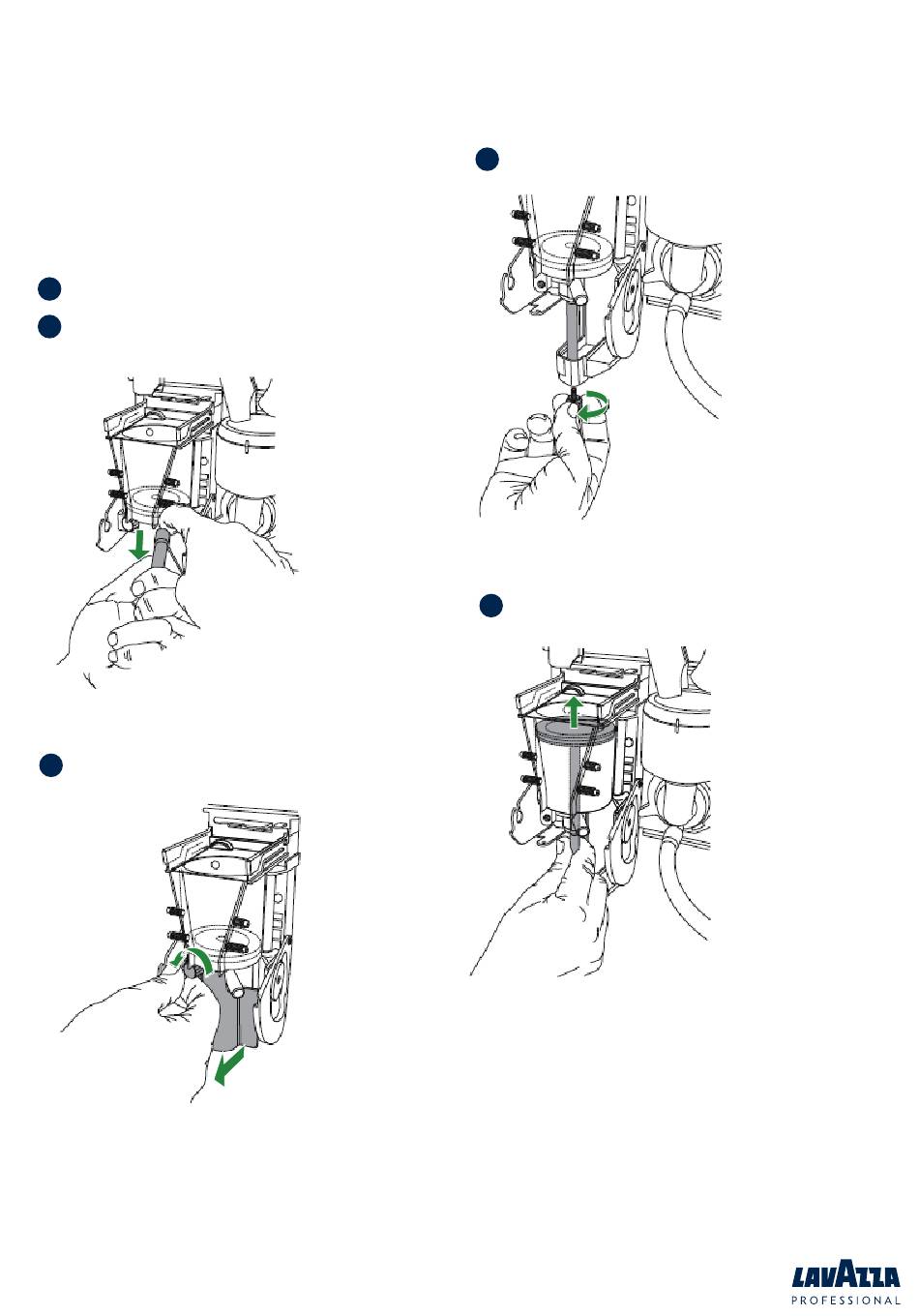 LAVAZZA
PROFESSIONAL