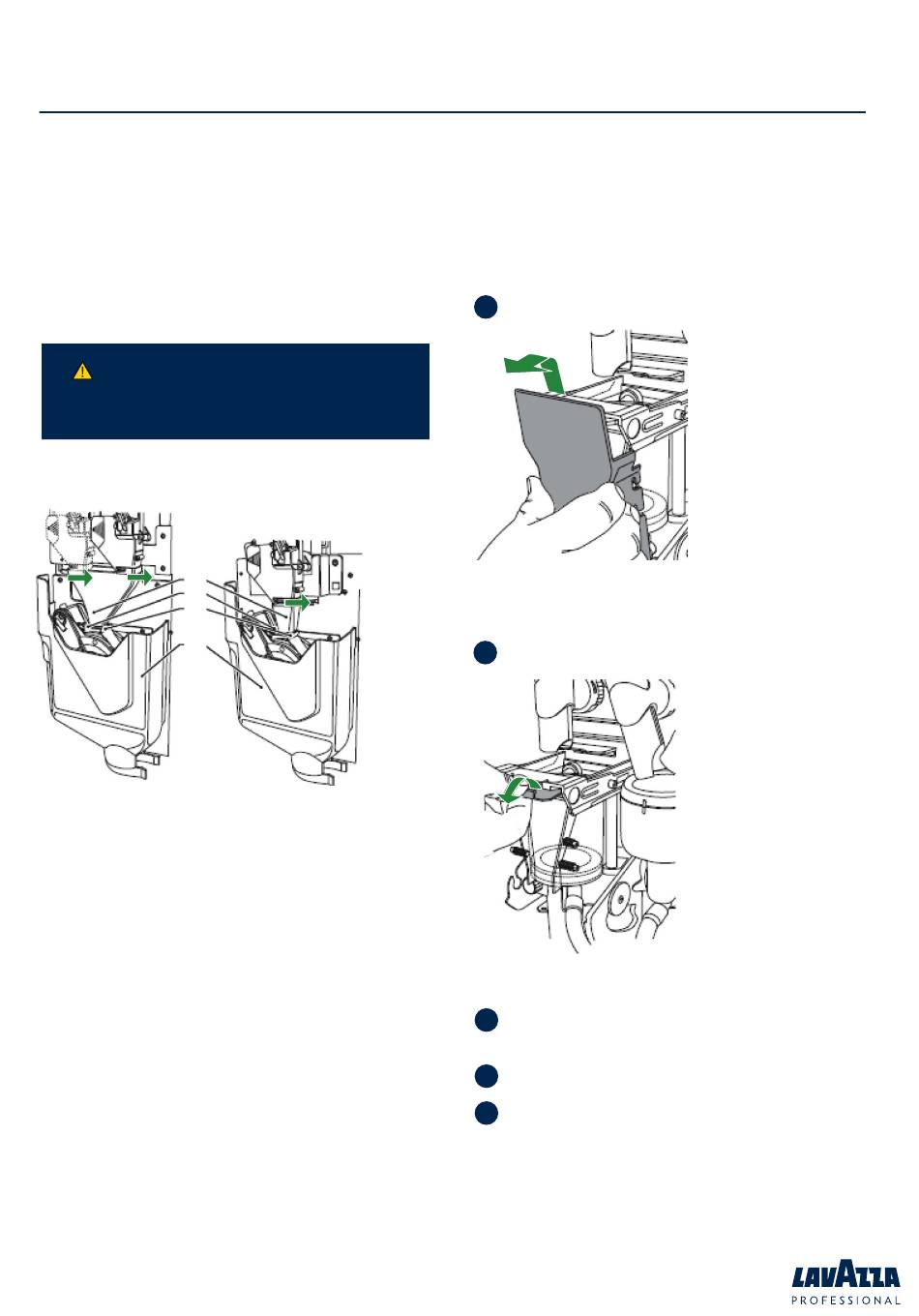 LAVAZZA
PROFESSIONAL