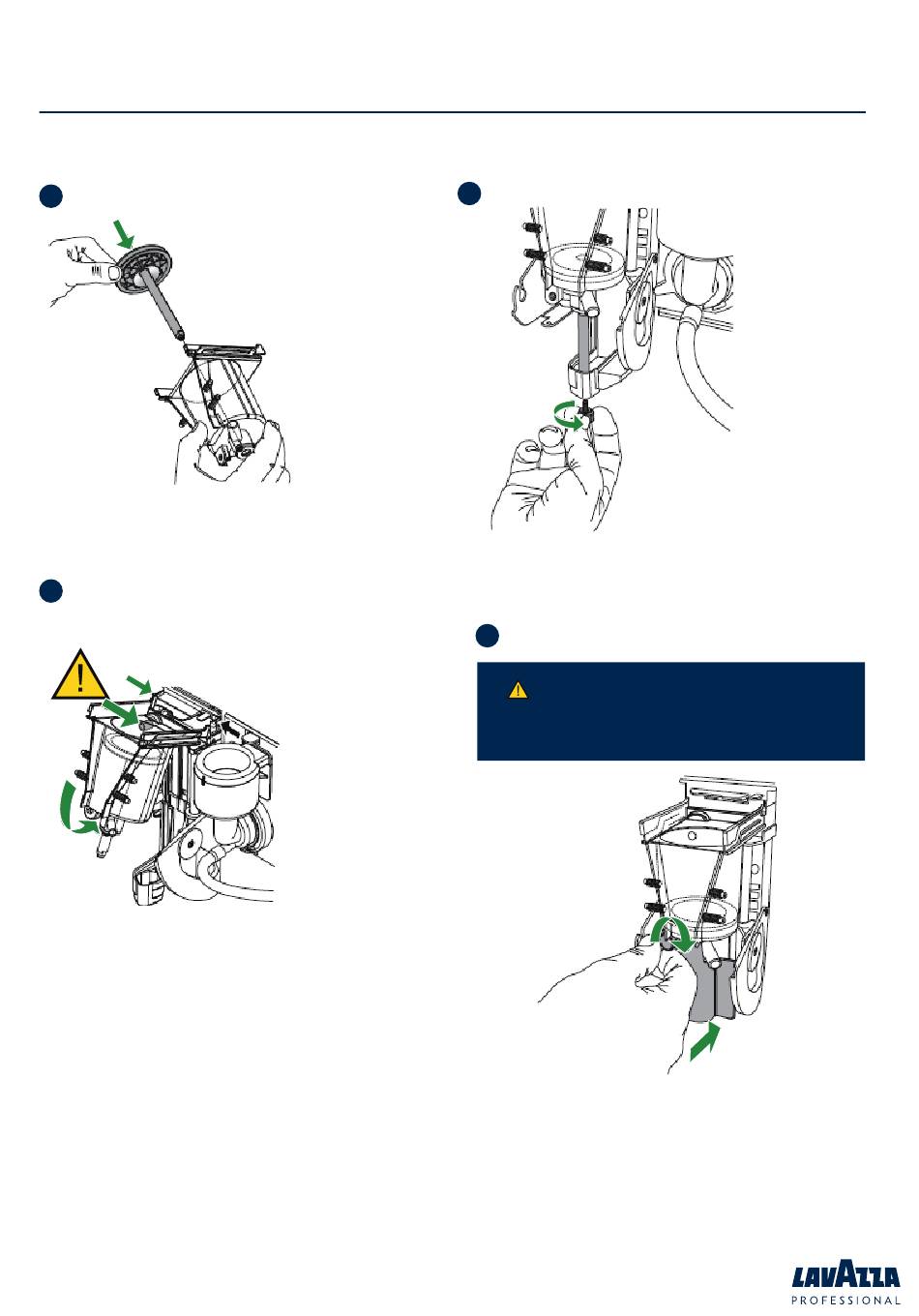 LAVAZZA
PROFESSIONAL