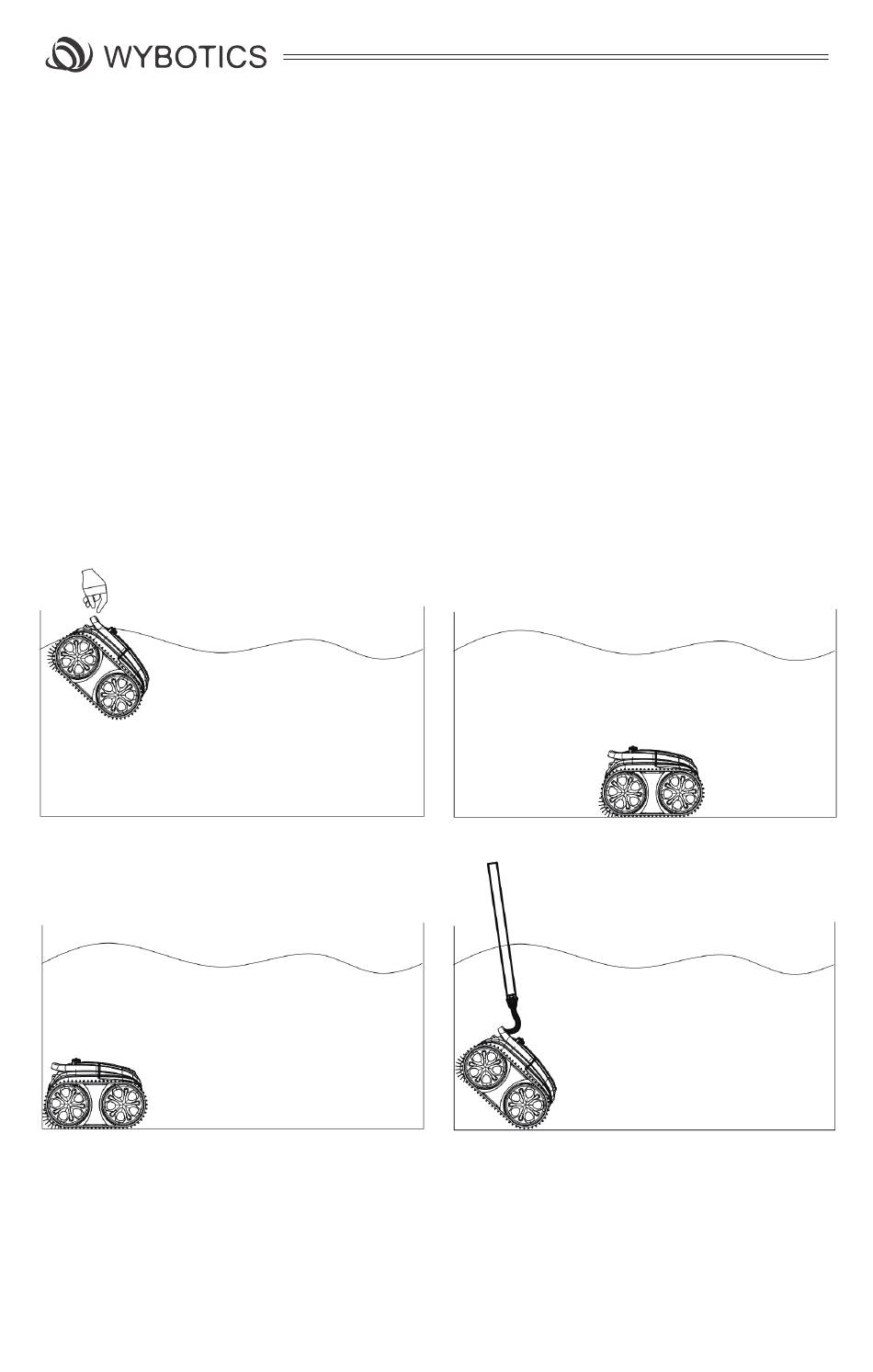 WYBOTICS