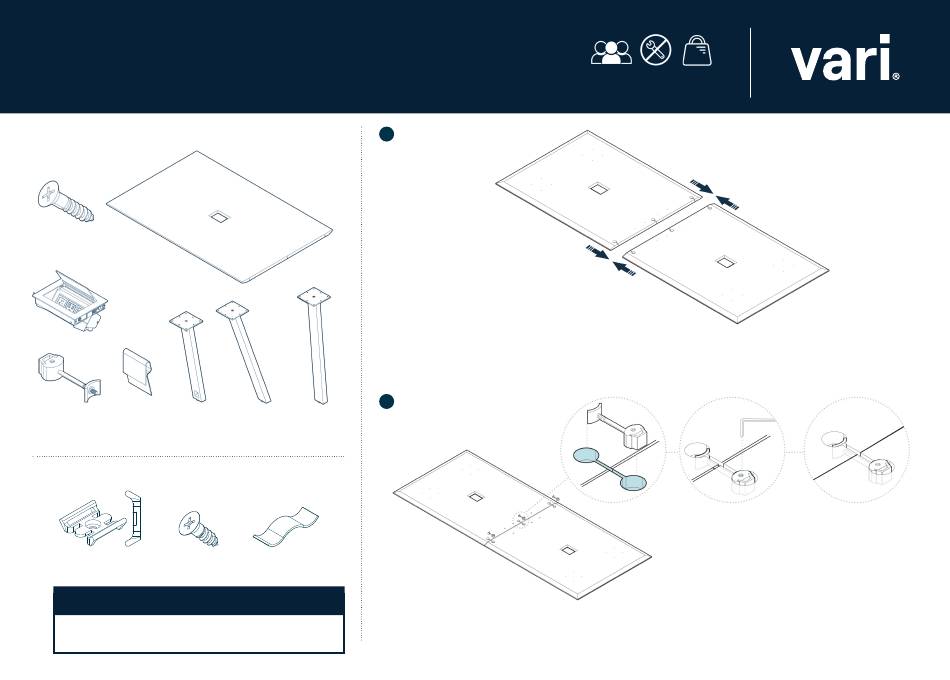 vari®