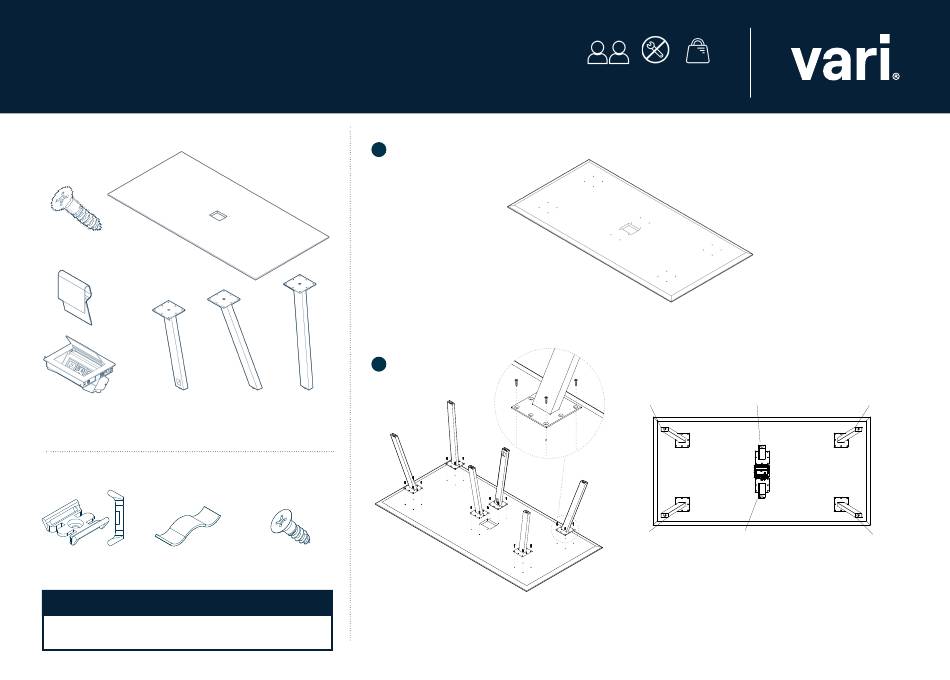 vari®