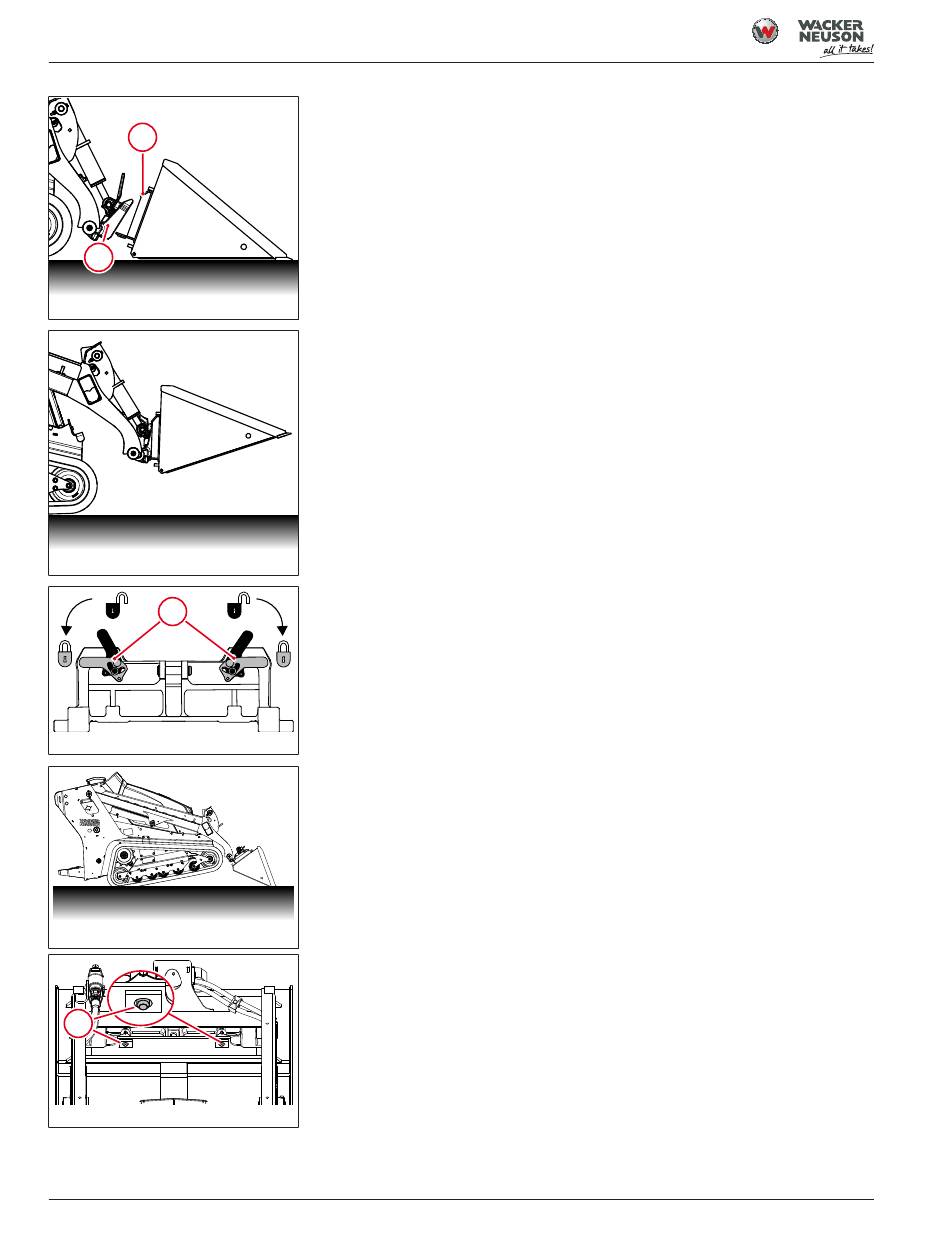 WACKER NEUSON
all it takes!