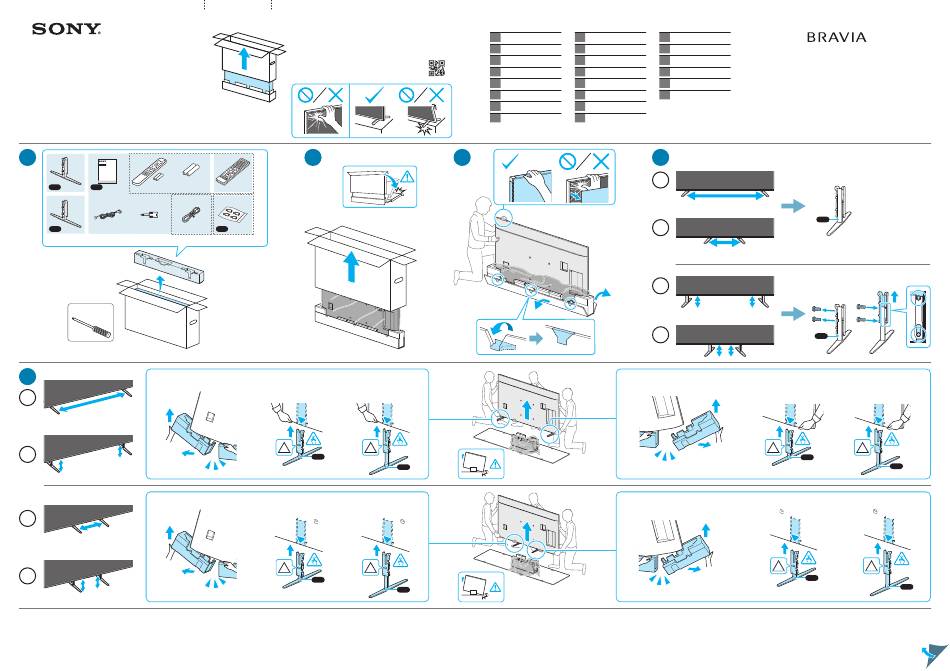 SONY

BRAVIA