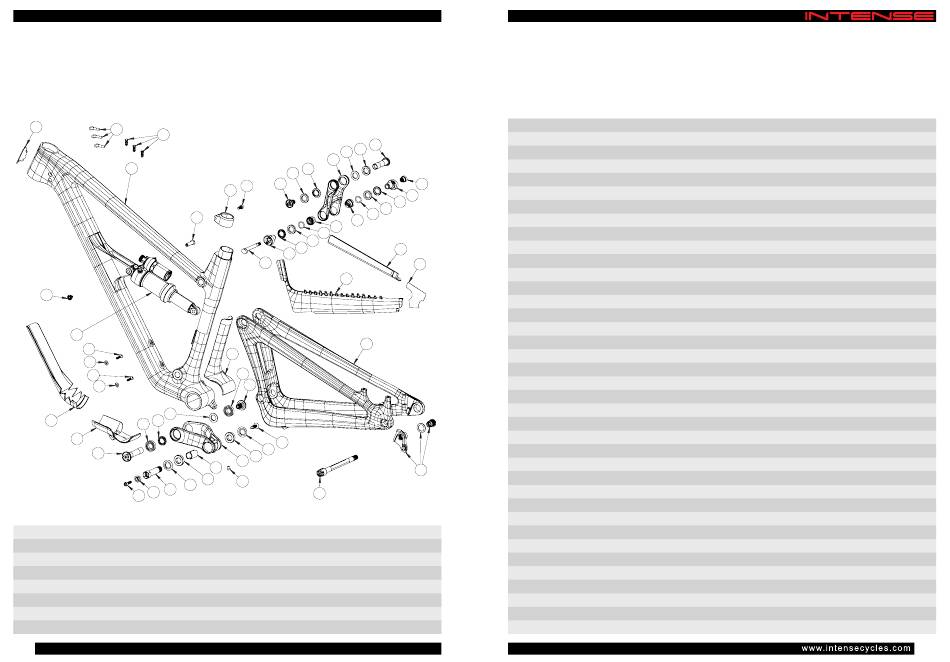 INTENSE

www.intensecycles.com