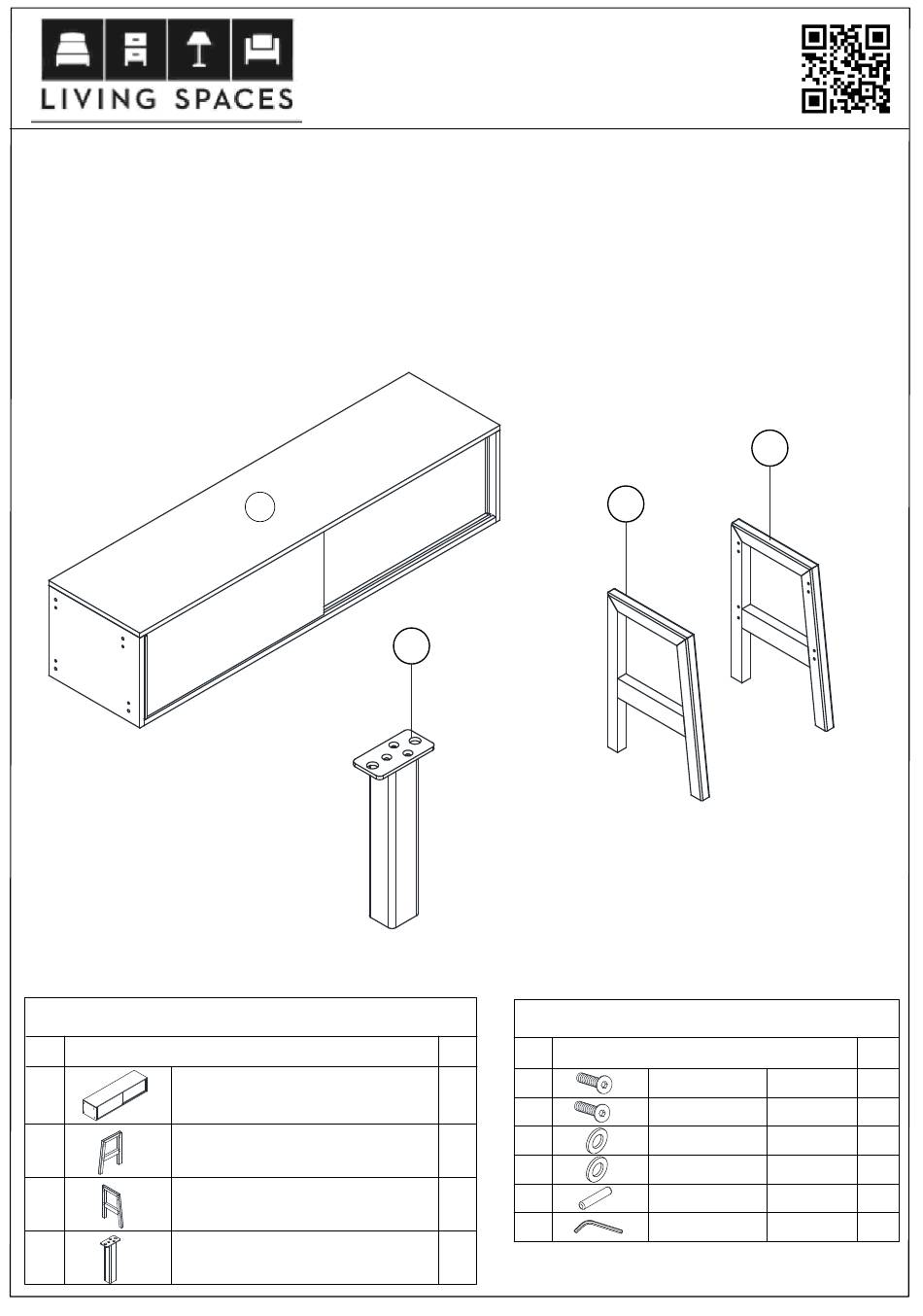 LIVING SPACES