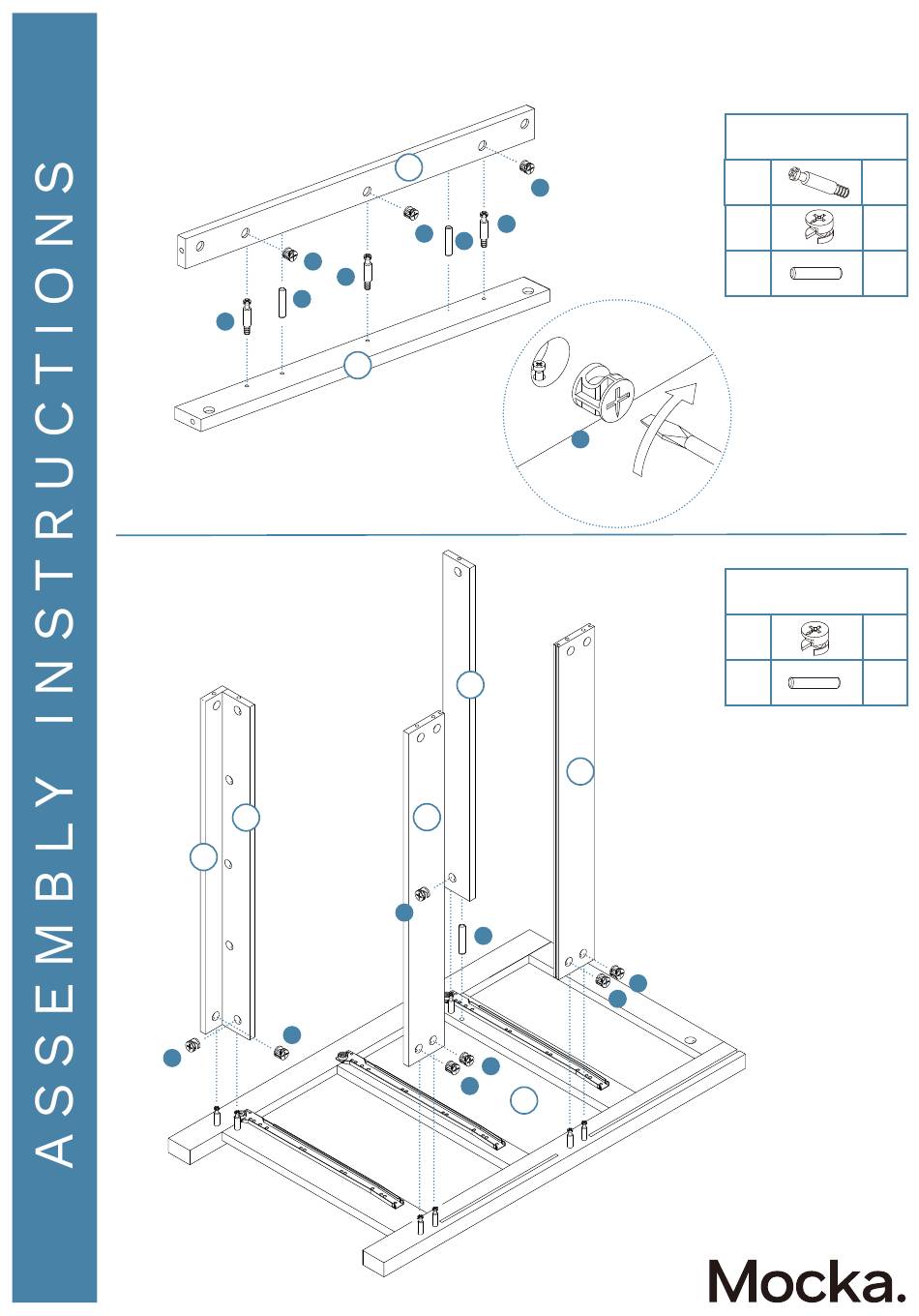 ASSEMBLY INSTRUCTIONS

Mocka.