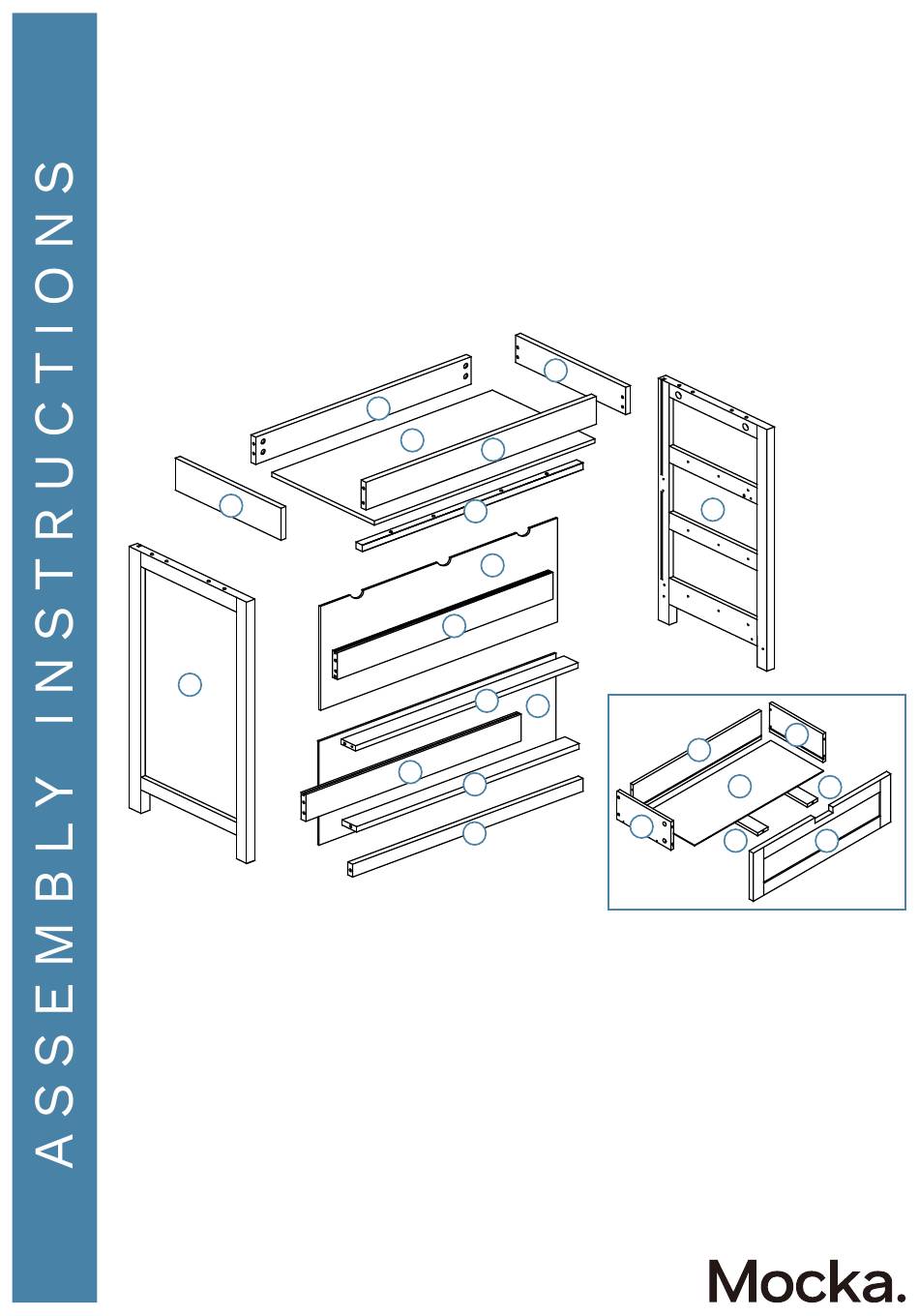 ASSEMBLY INSTRUCTIONS

Mocka.