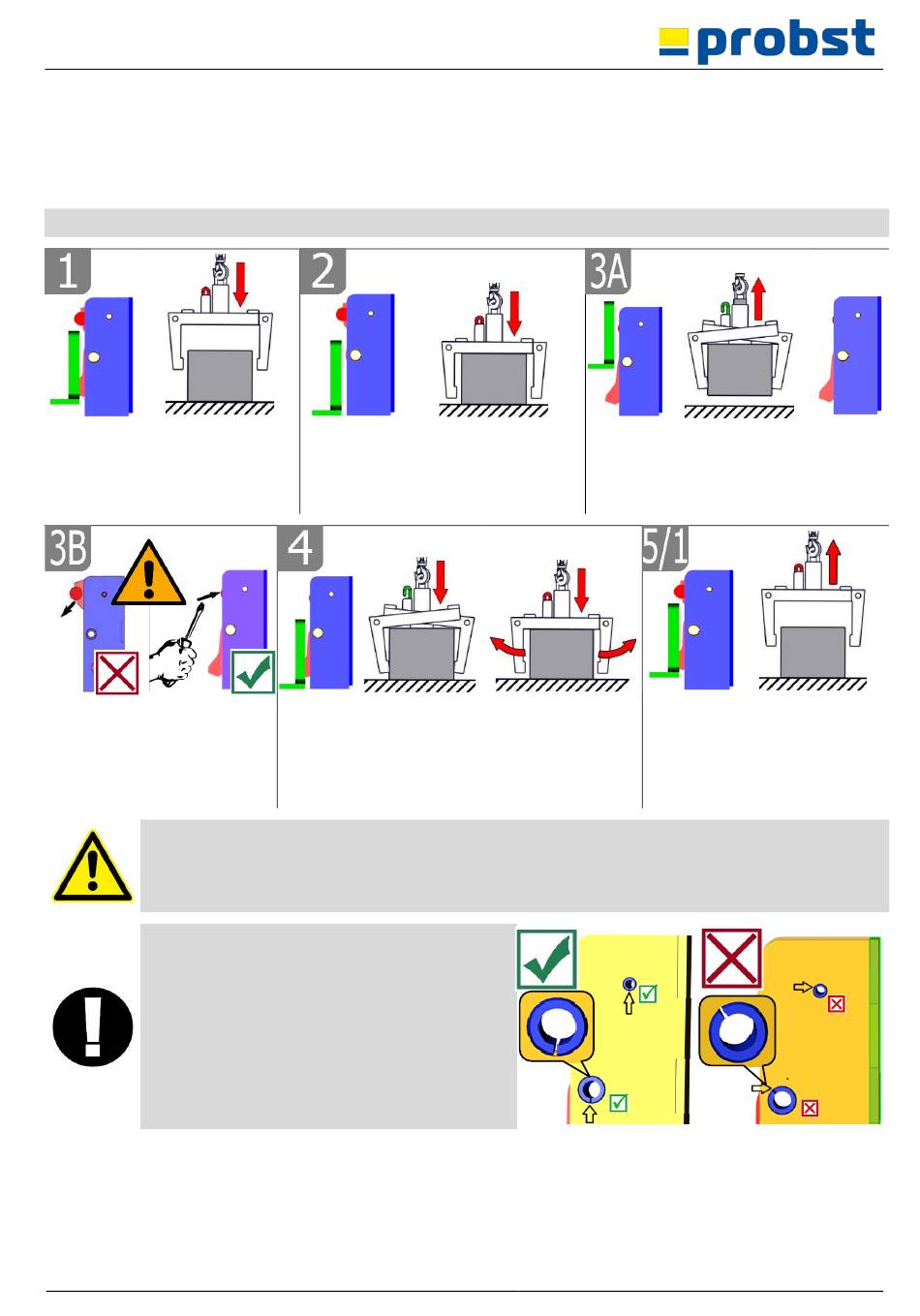 probst

1

2

3A

3B

4

5/1