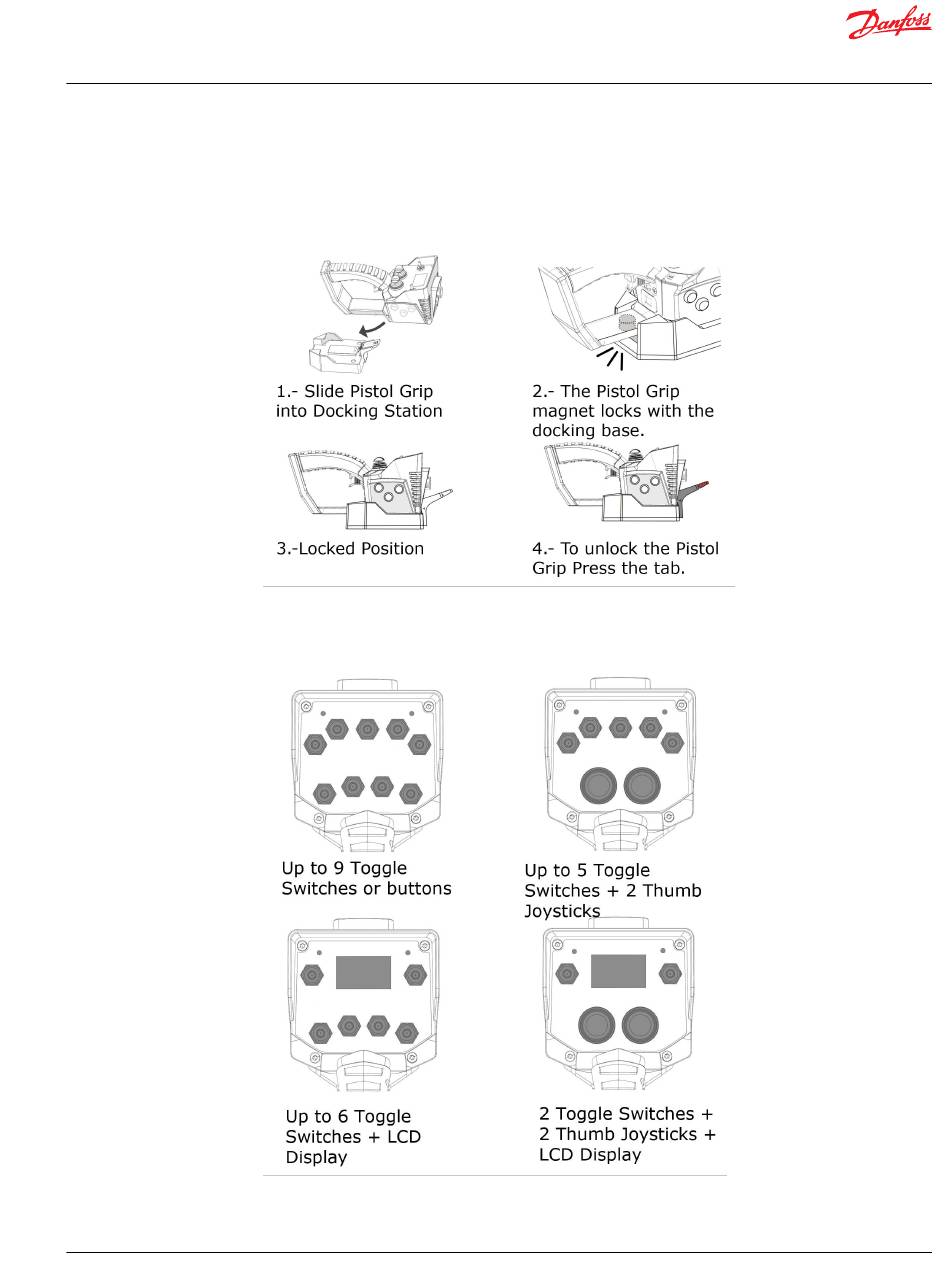 Danfoss

1.- Slide Pistol Grip into Docking Station

2.- The Pistol Grip magnet locks with the docking base.

3.-Locked Position

4.- To unlock the Pistol Grip Press the tab.

Up to 9 Toggle Switches or buttons

Up to 5 Toggle Switches + 2 Thumb Joysticks

Up to 6 Toggle Switches + LCD Display

2 Toggle Switches + 2 Thumb Joysticks + LCD Display