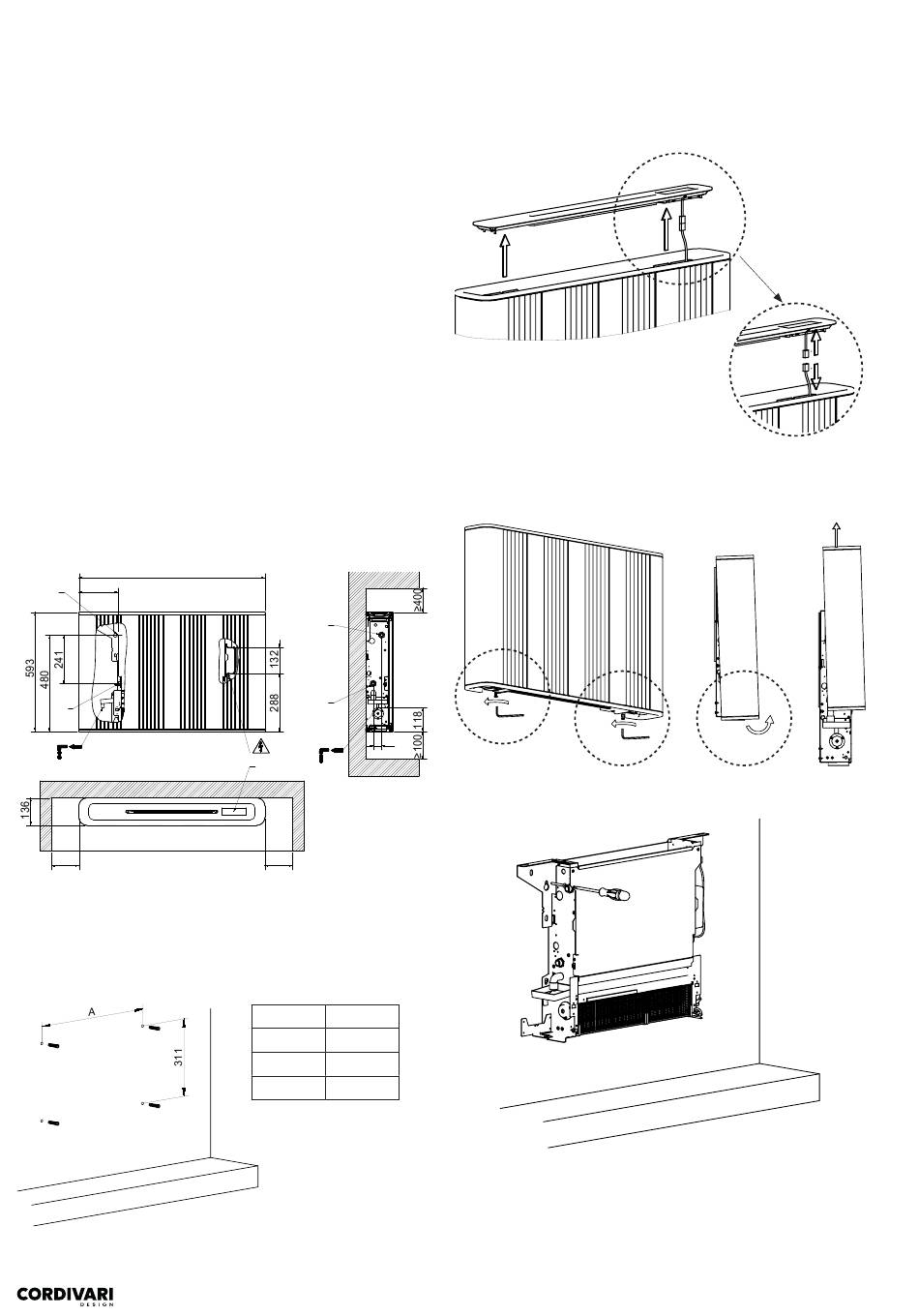 593
480
241
132
288
≥400
118
≥100
136
A
311
CORDIVARI
DESIGN