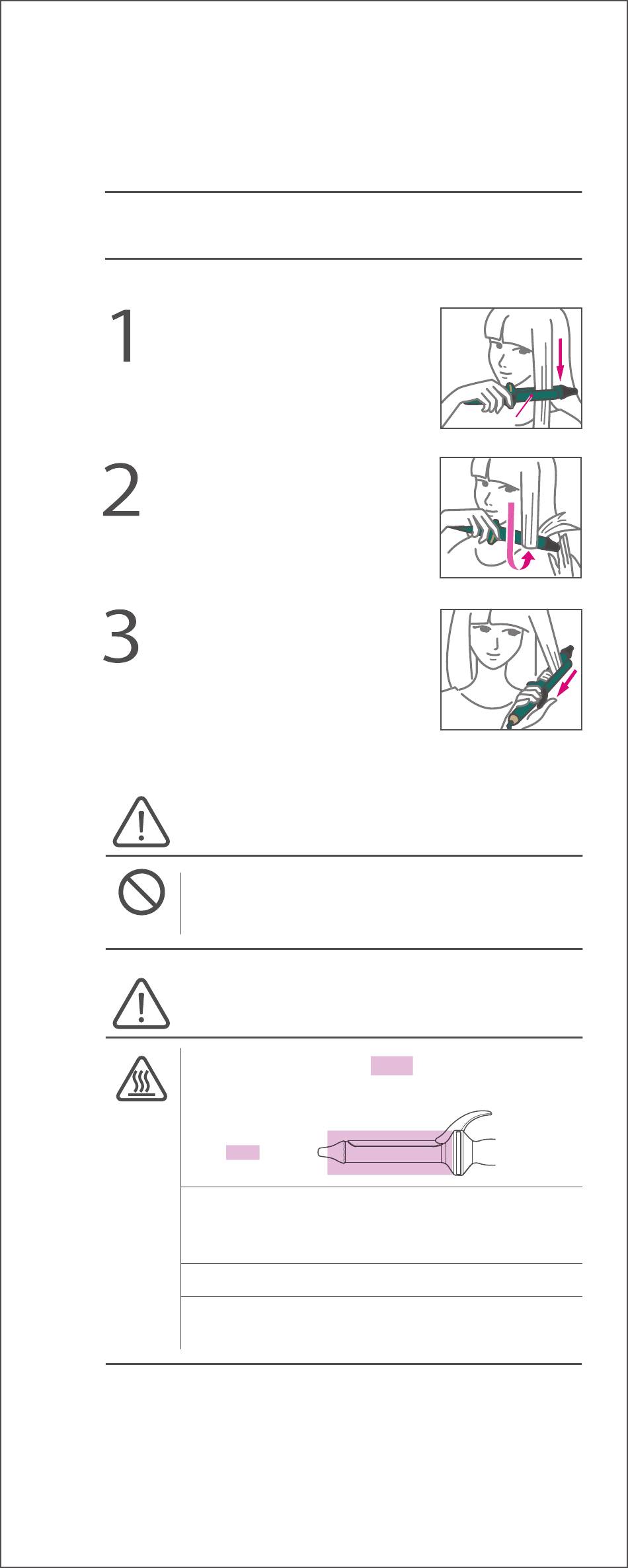 1

2

3