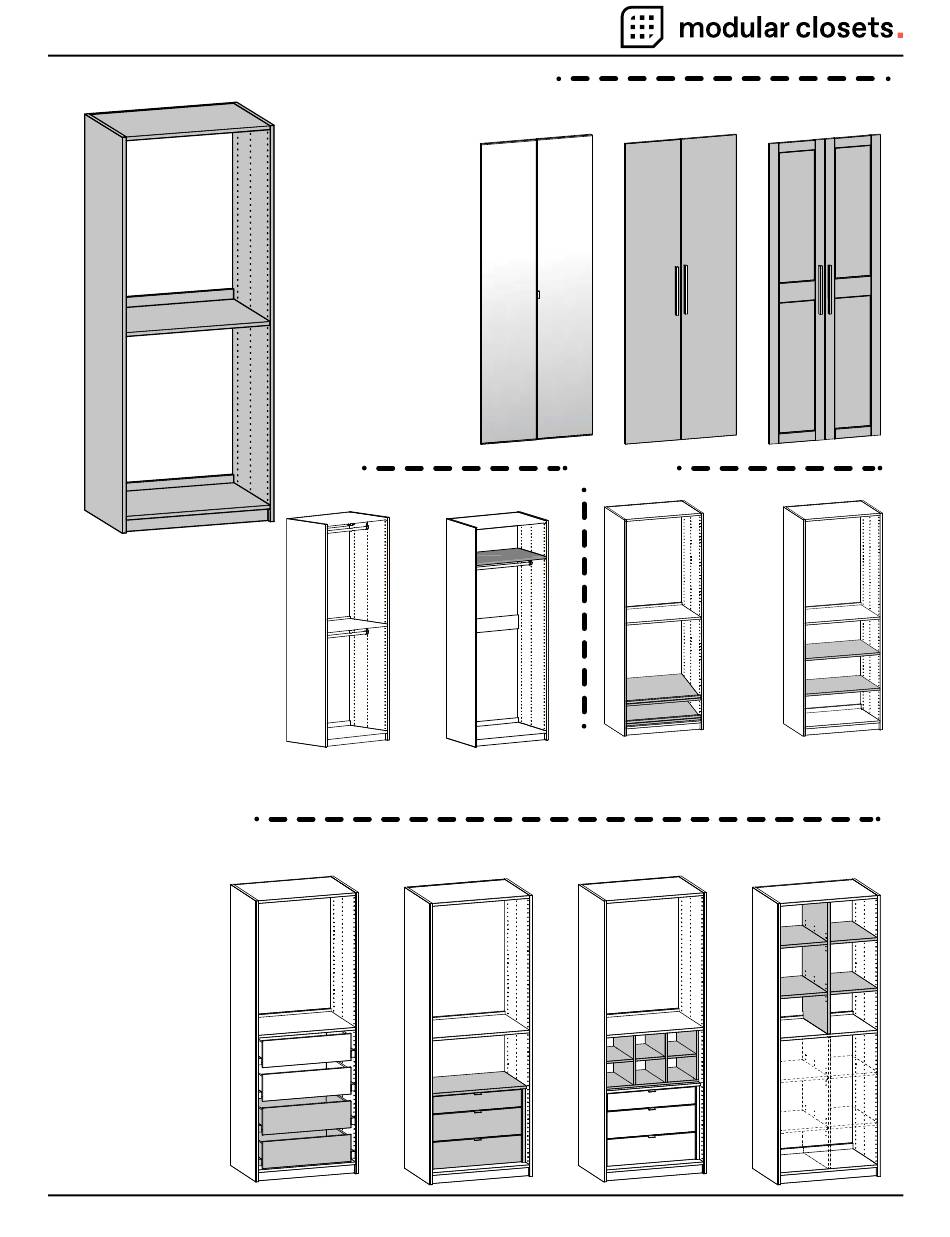 modular closets.