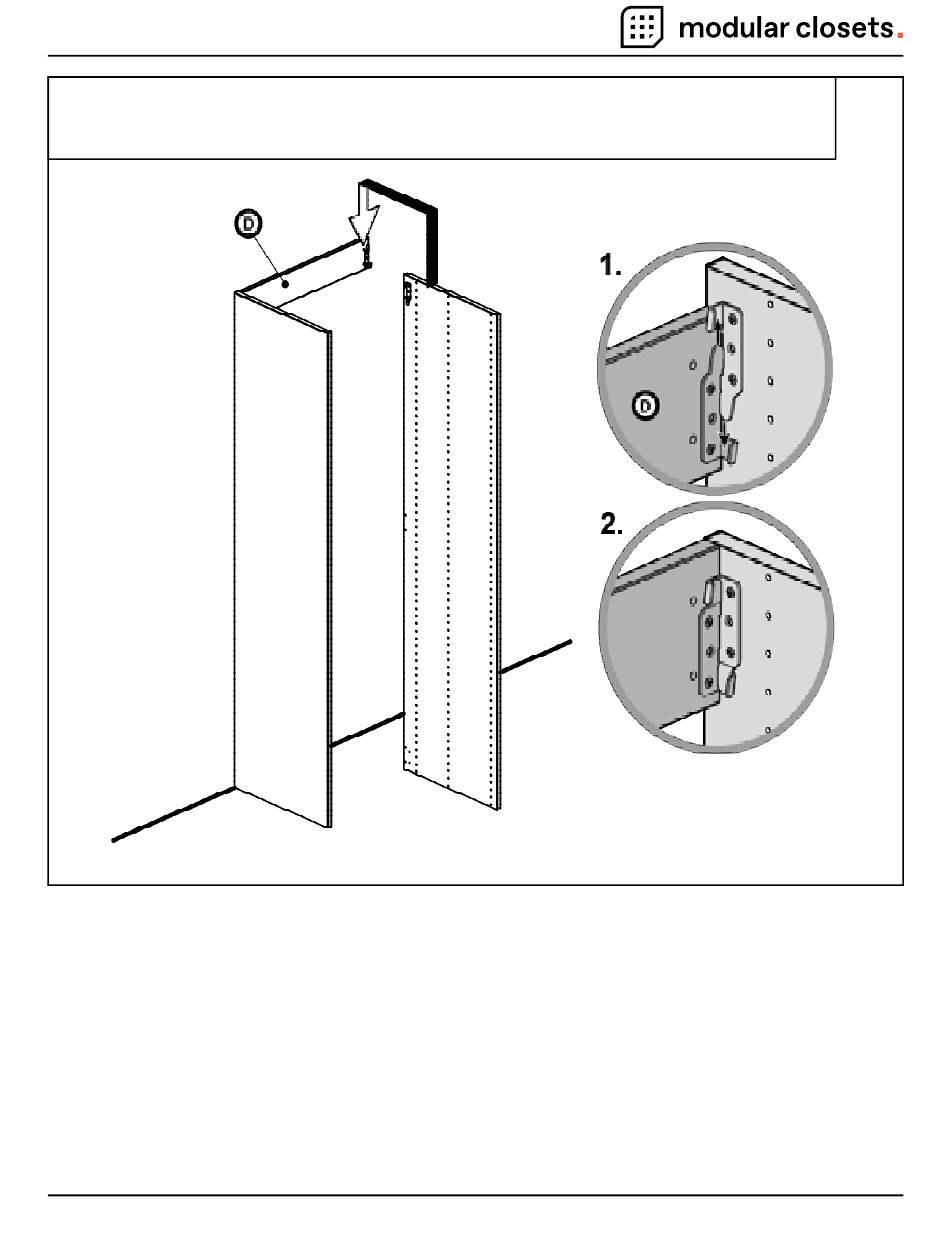 modular closets.

D

1.

D

2.