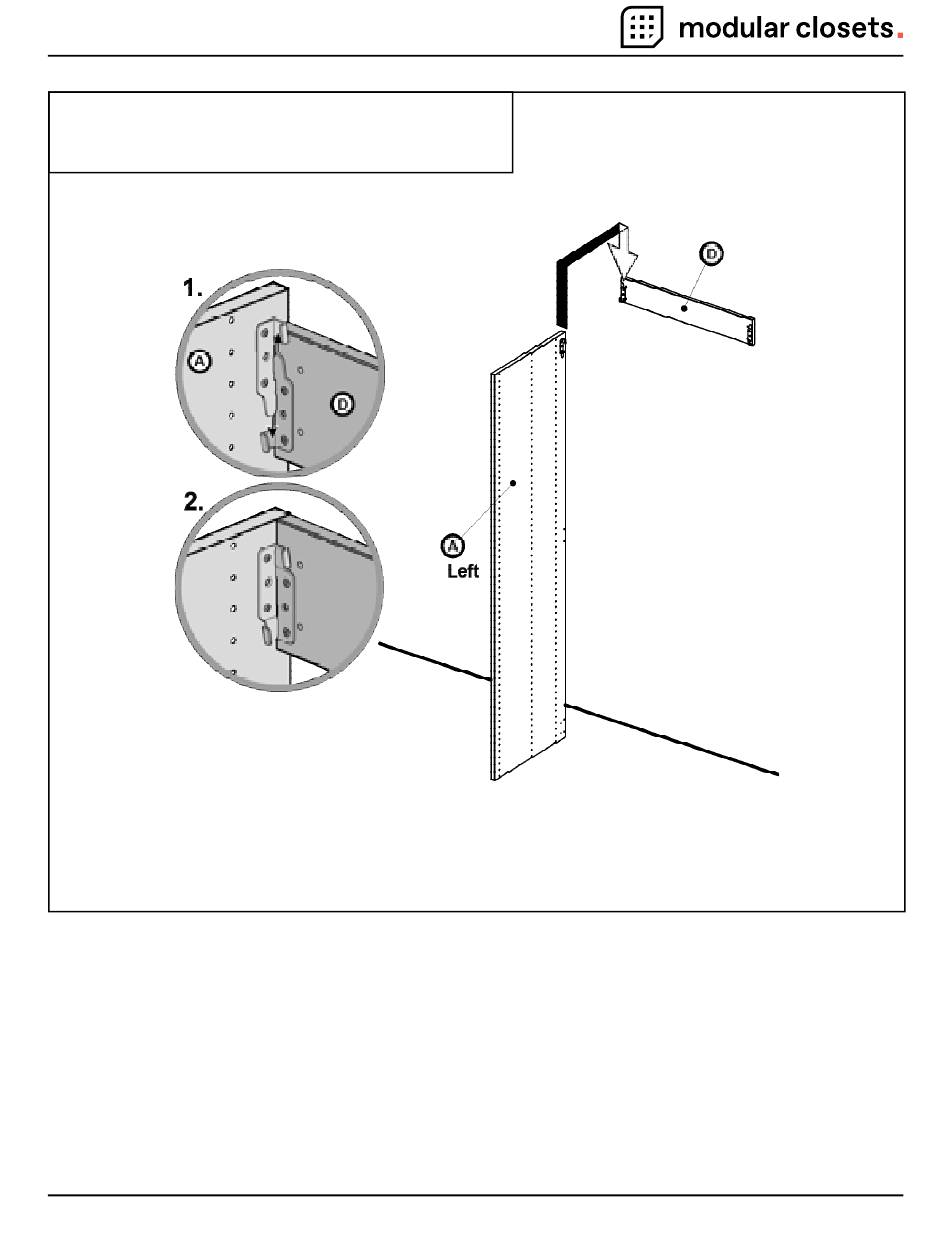 modular closets.

1.

A

D

2.

D

A
Left