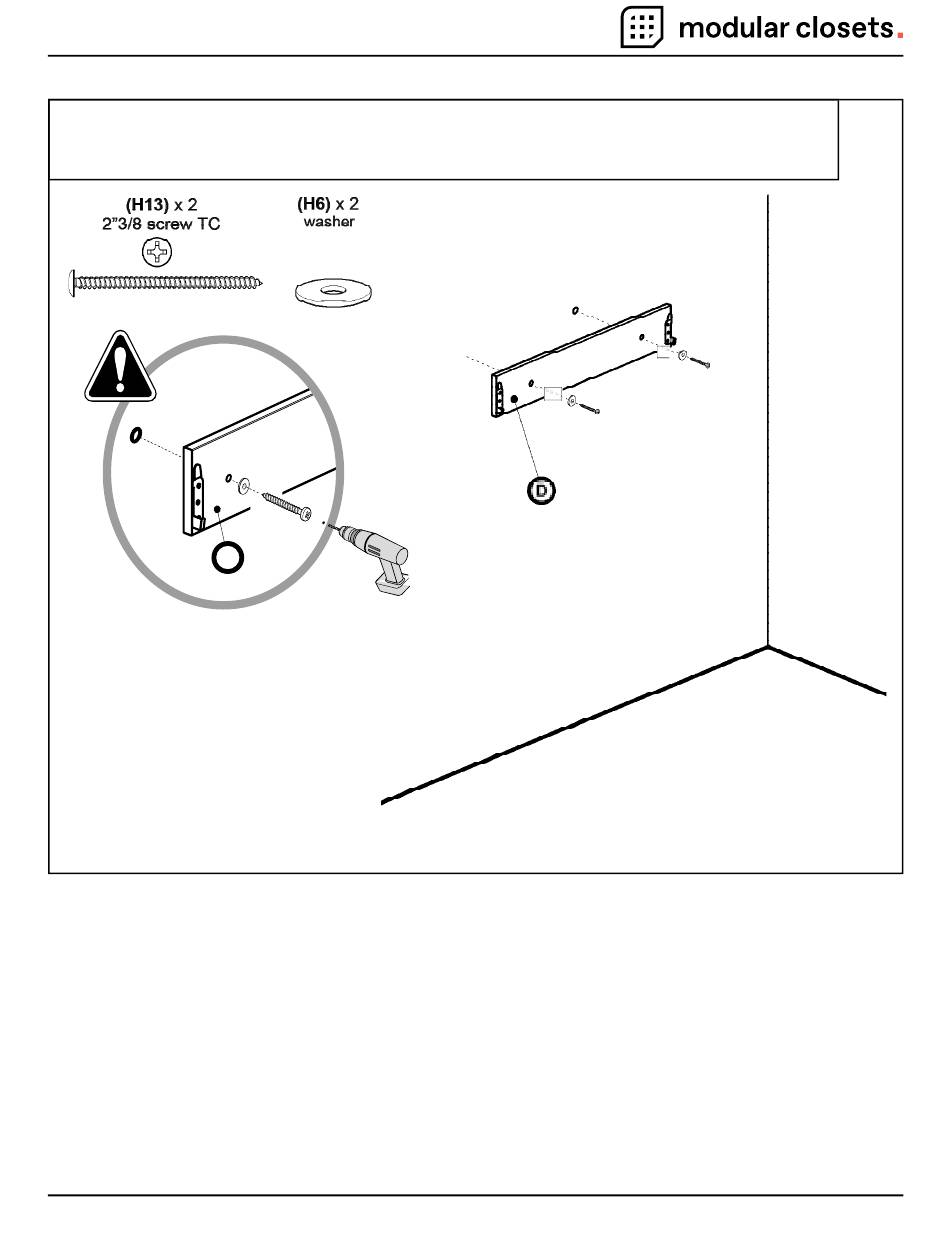 modular closets.

(H13) x 2
2"3/8 screw TC

(H6) x 2
washer

D