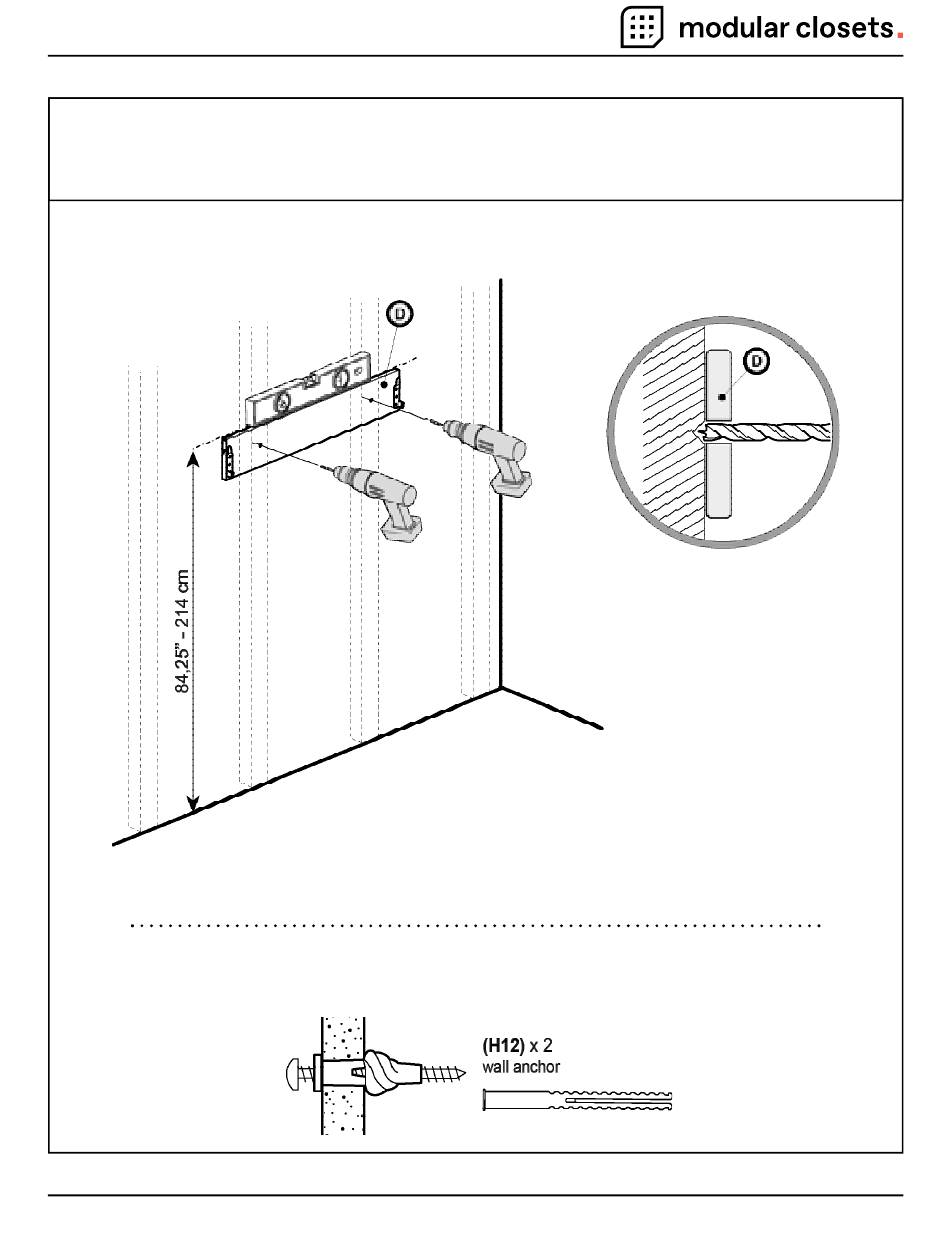 modular closets.

D

D

84,25" - 214 cm

(H12) x 2
wall anchor