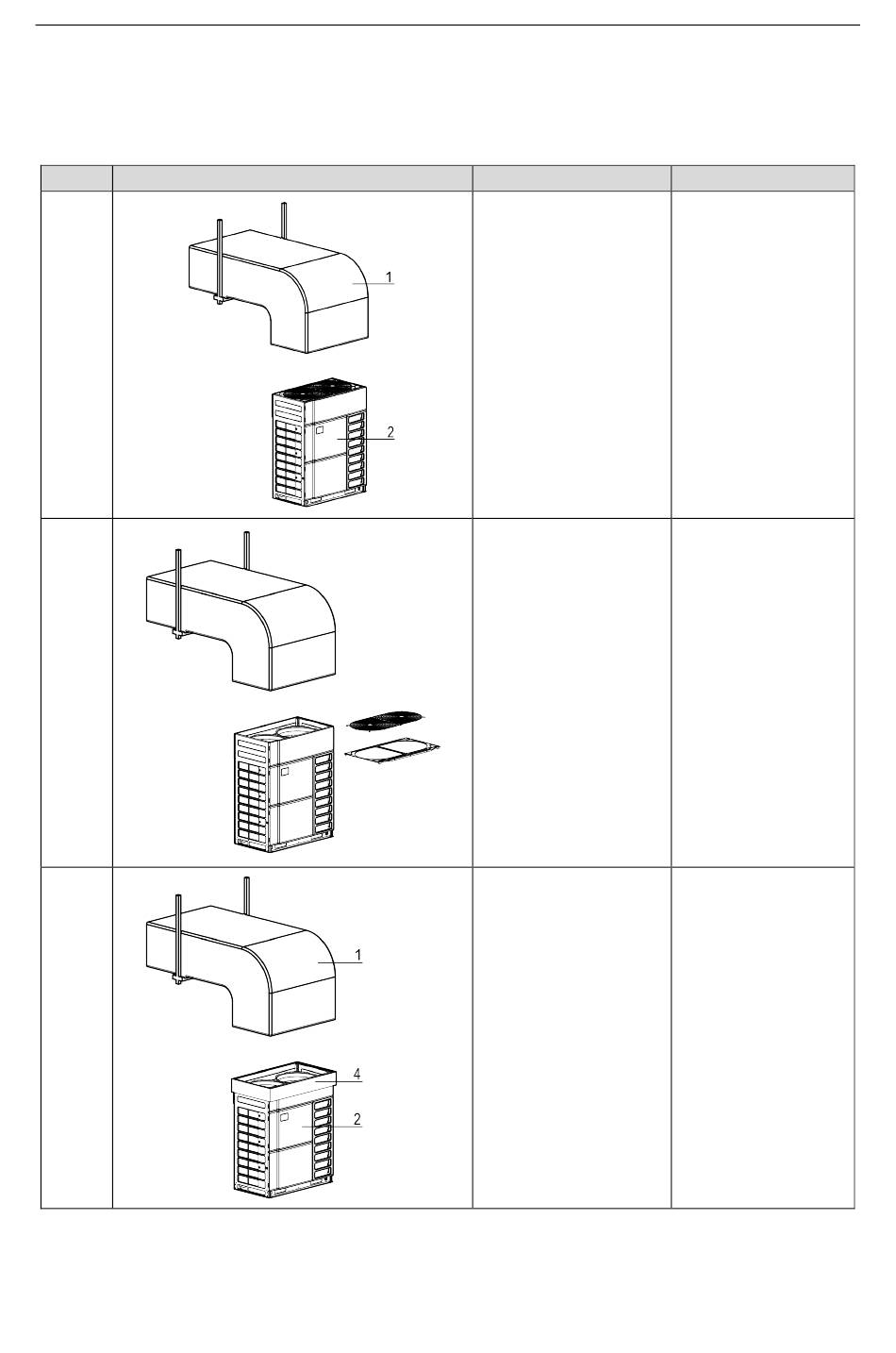 1

2

1

4

2