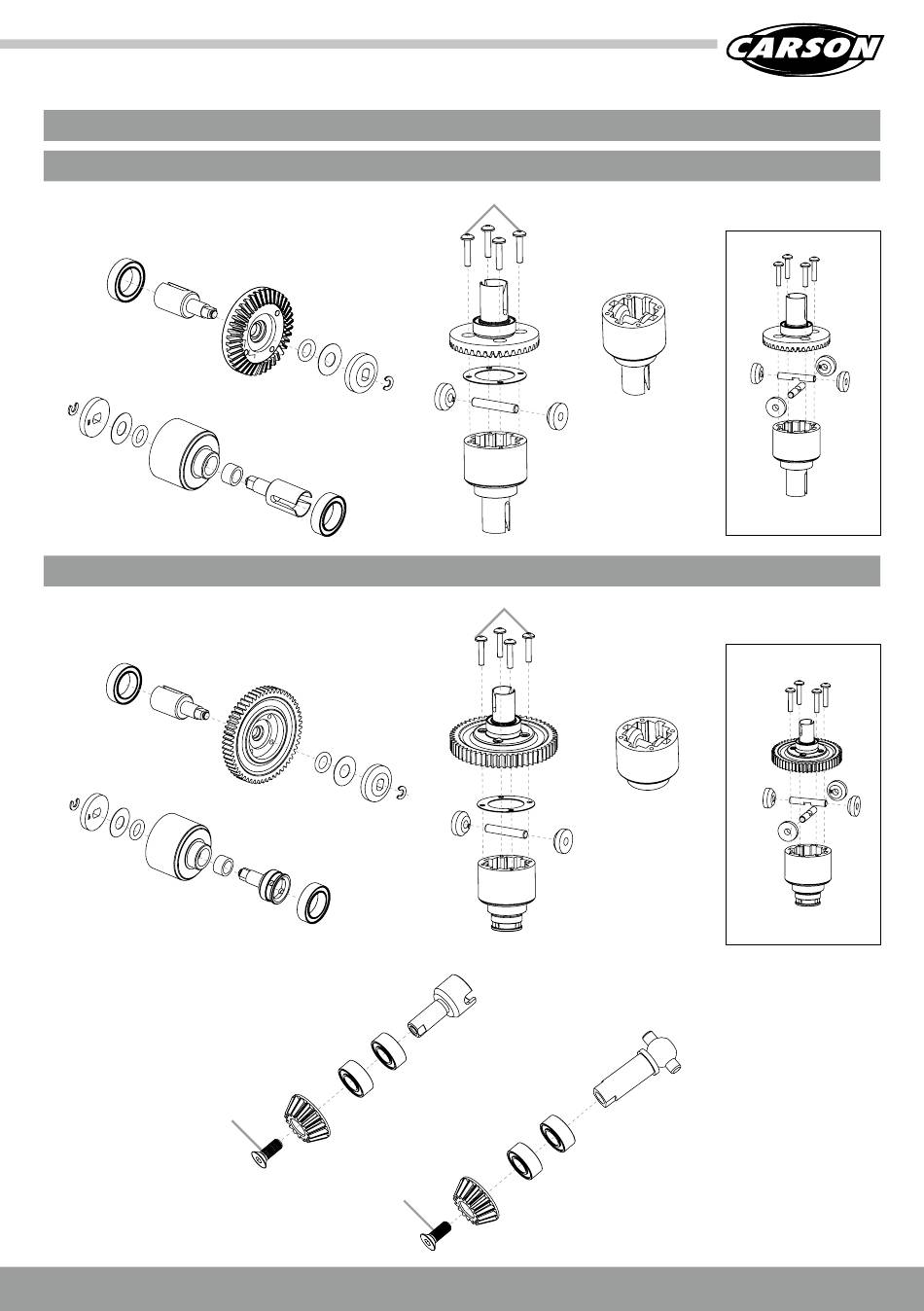 CARSON