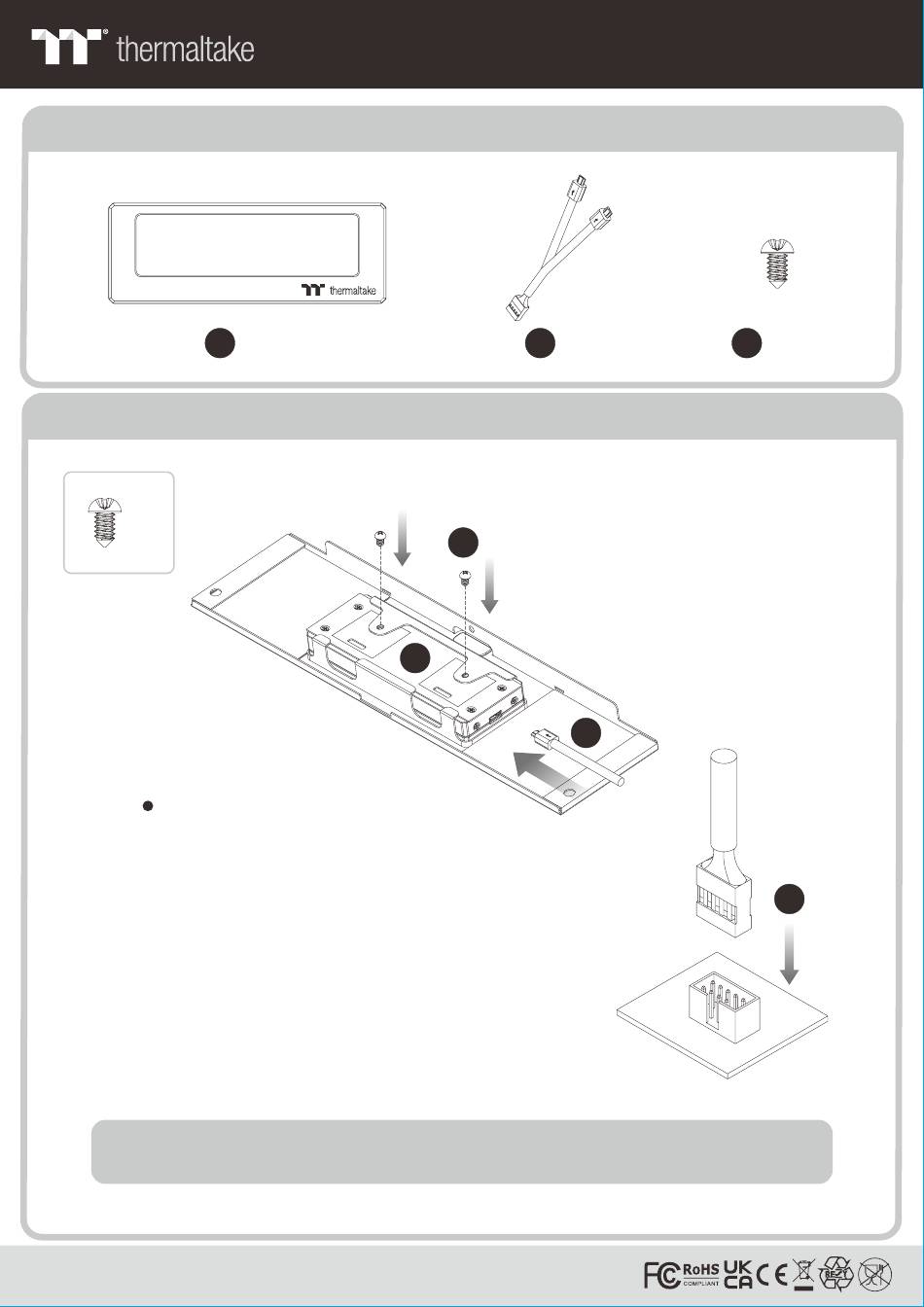 thermaltake

thermaltake

FC RoHS COMPLIANT UK CA CE