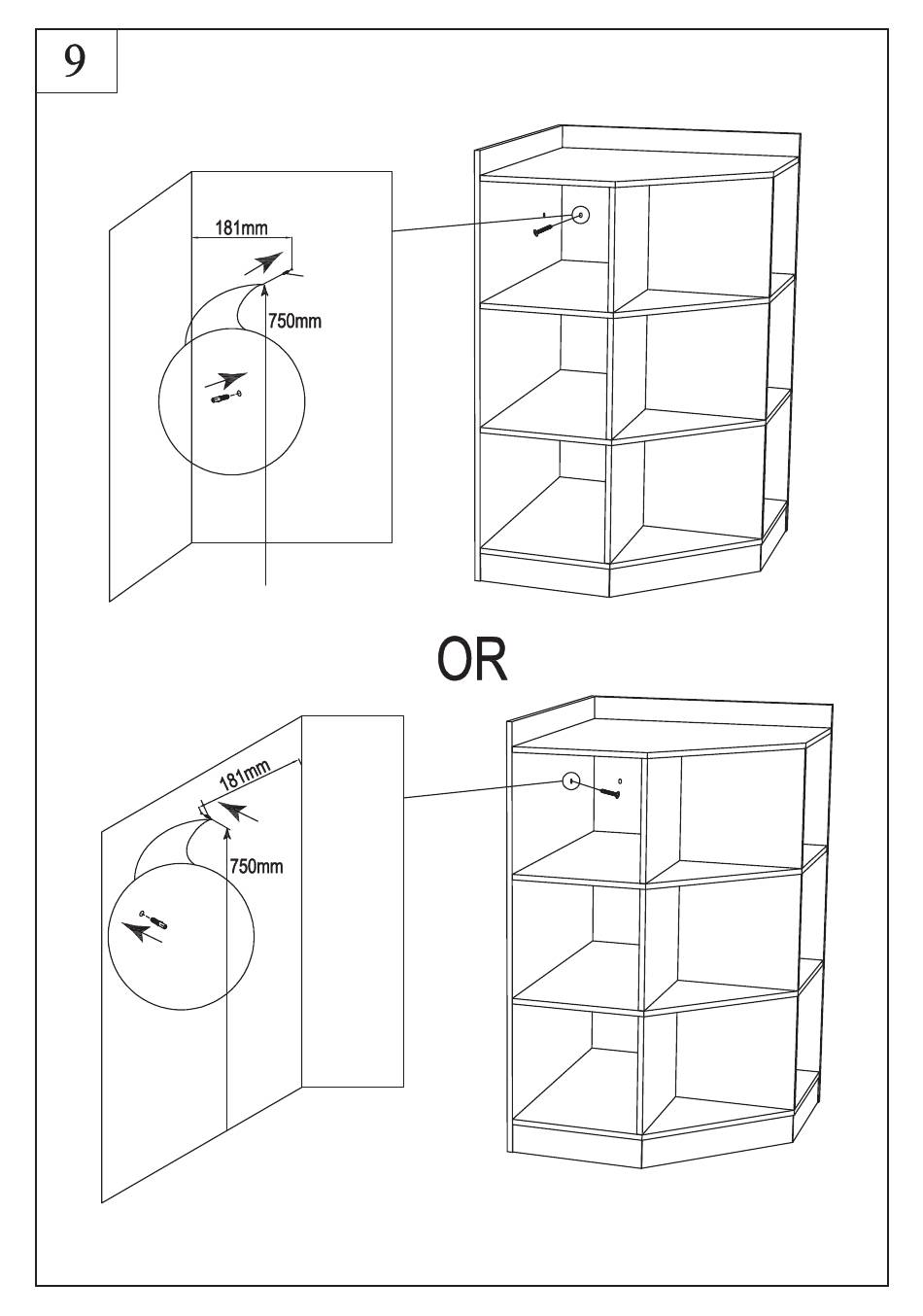 9

181mm

750mm

OR

181mm

750mm