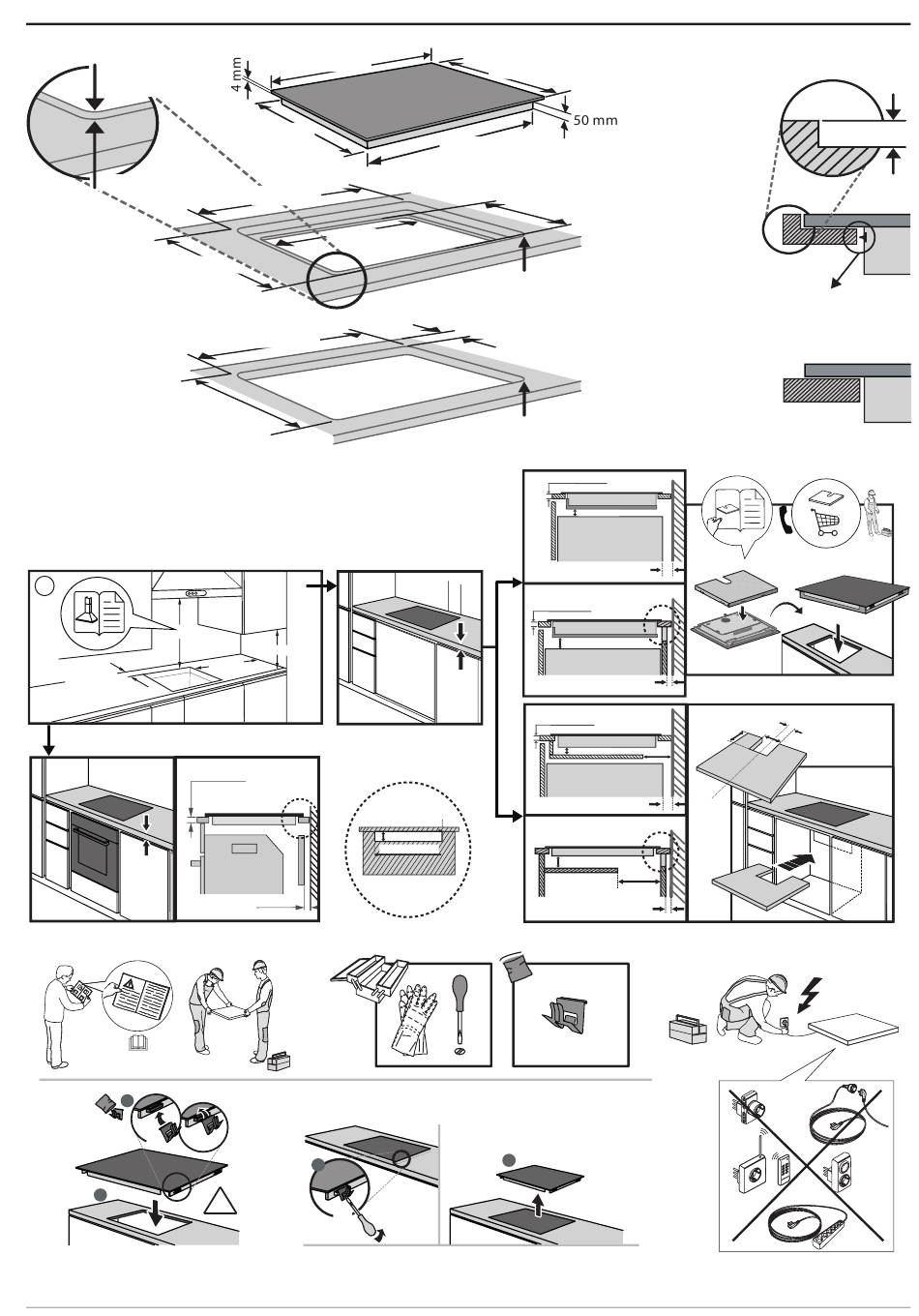 4 mm

50 mm