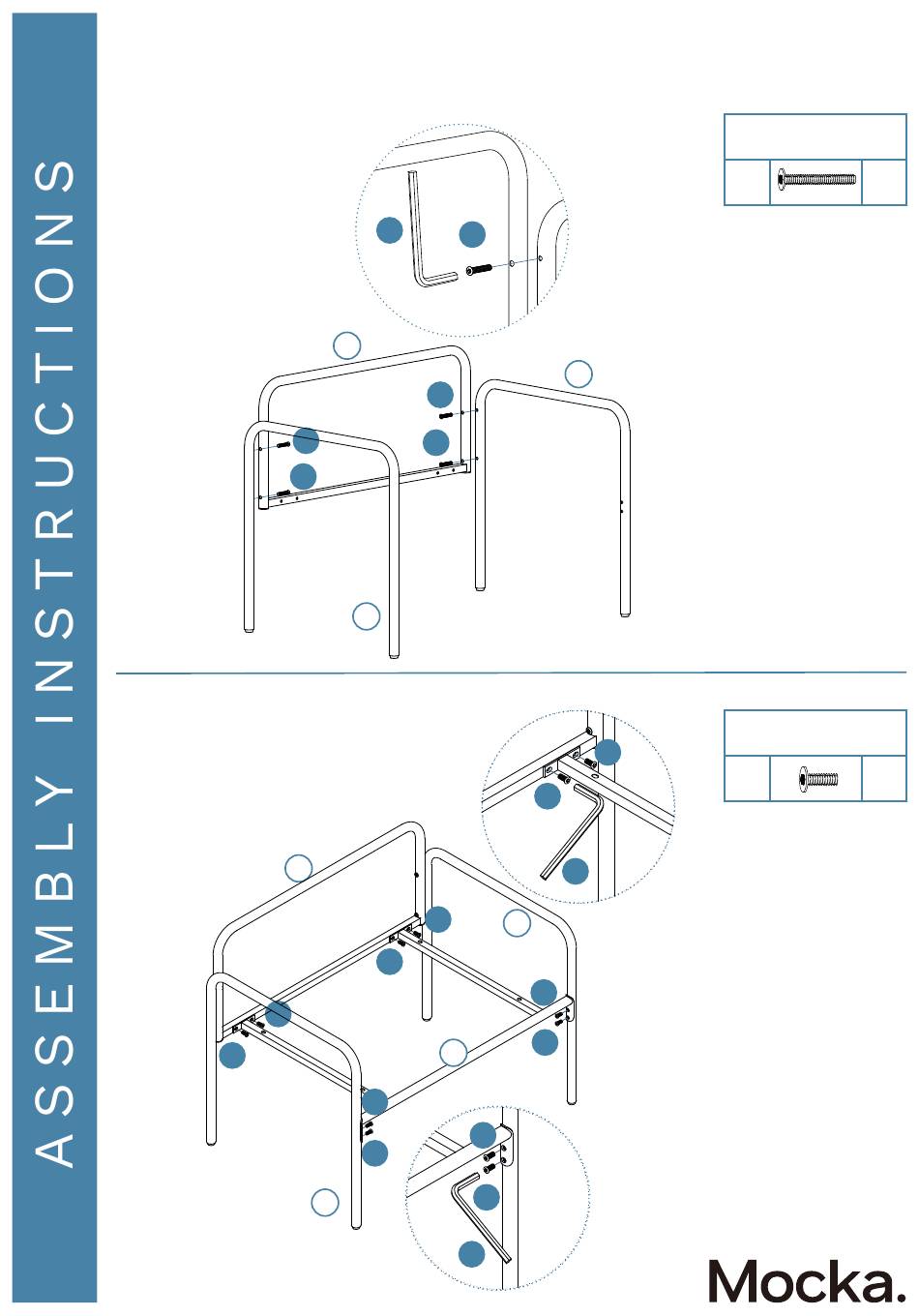 ASSEMBLY INSTRUCTIONS

Mocka.