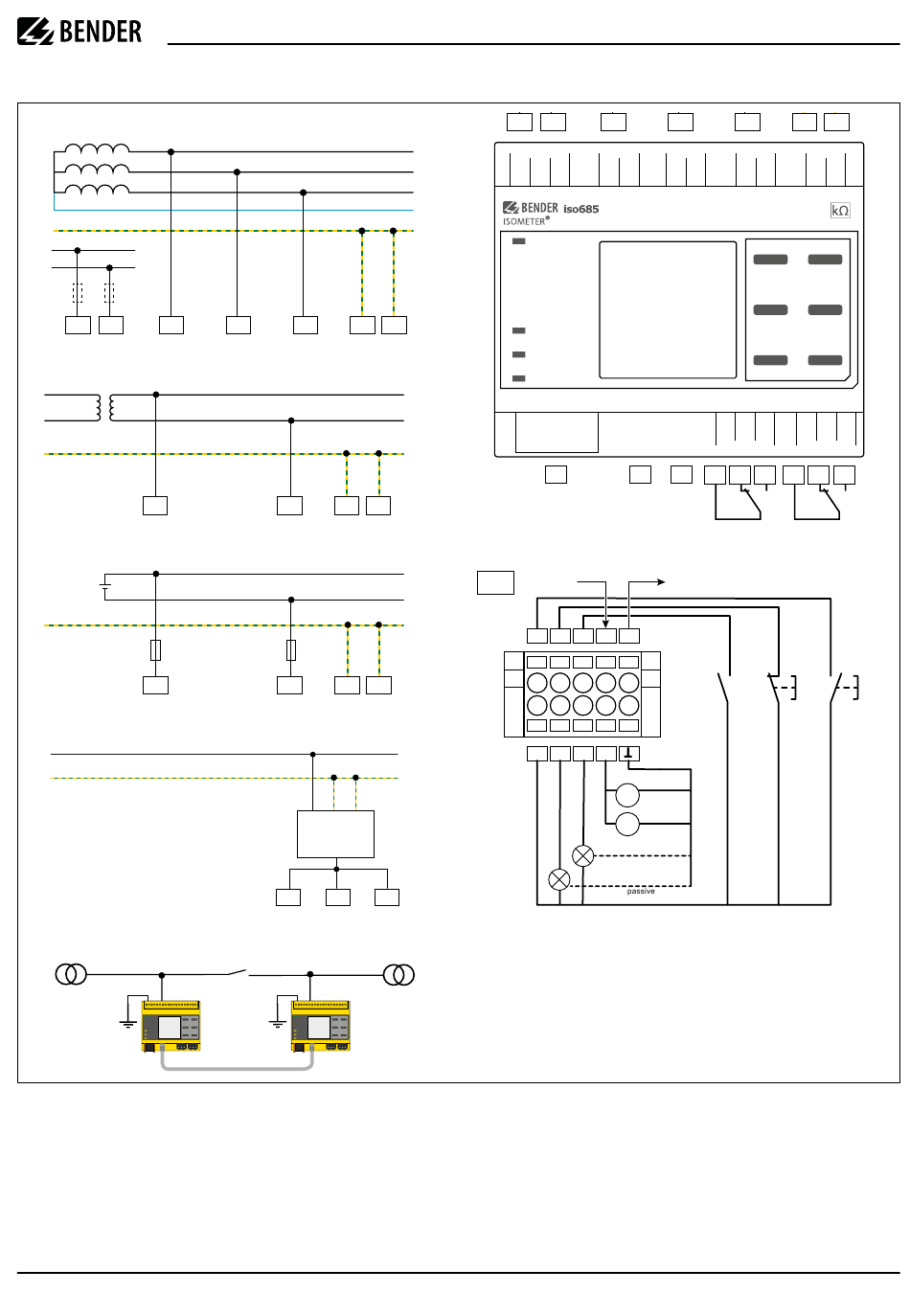 BENDER

BENDER iso685
ISOMETER®
kΩ

passive