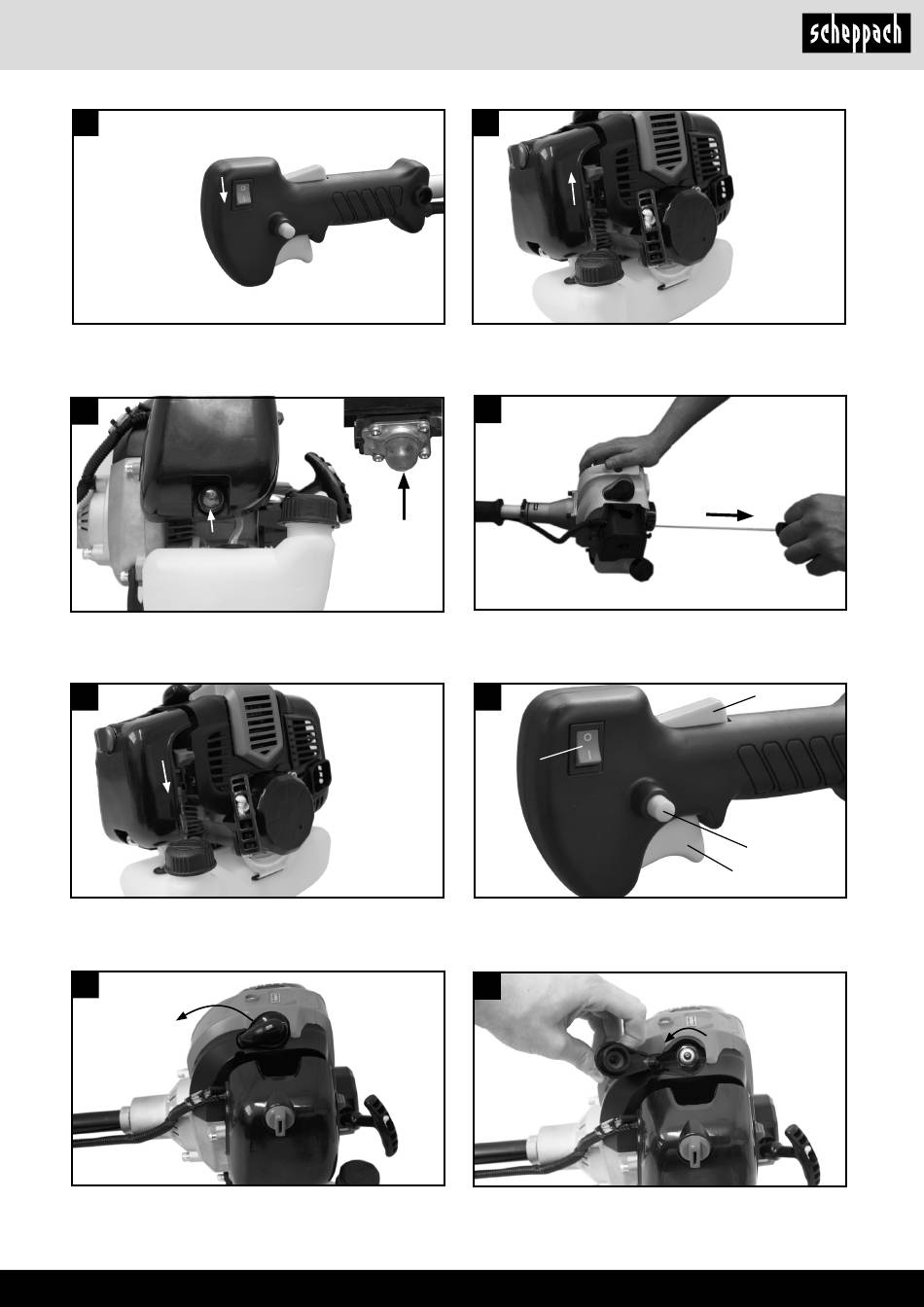 scheppach