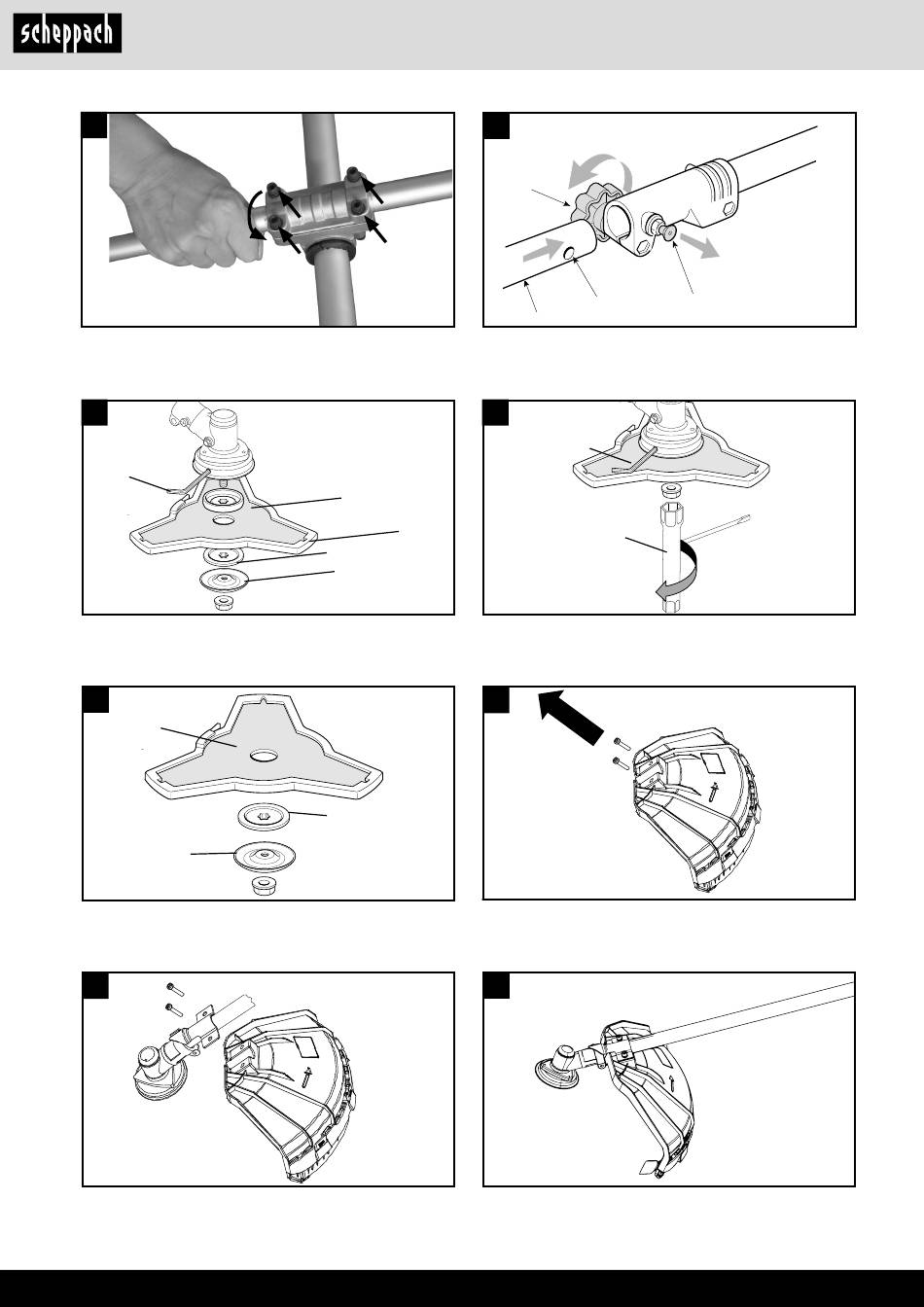 scheppach