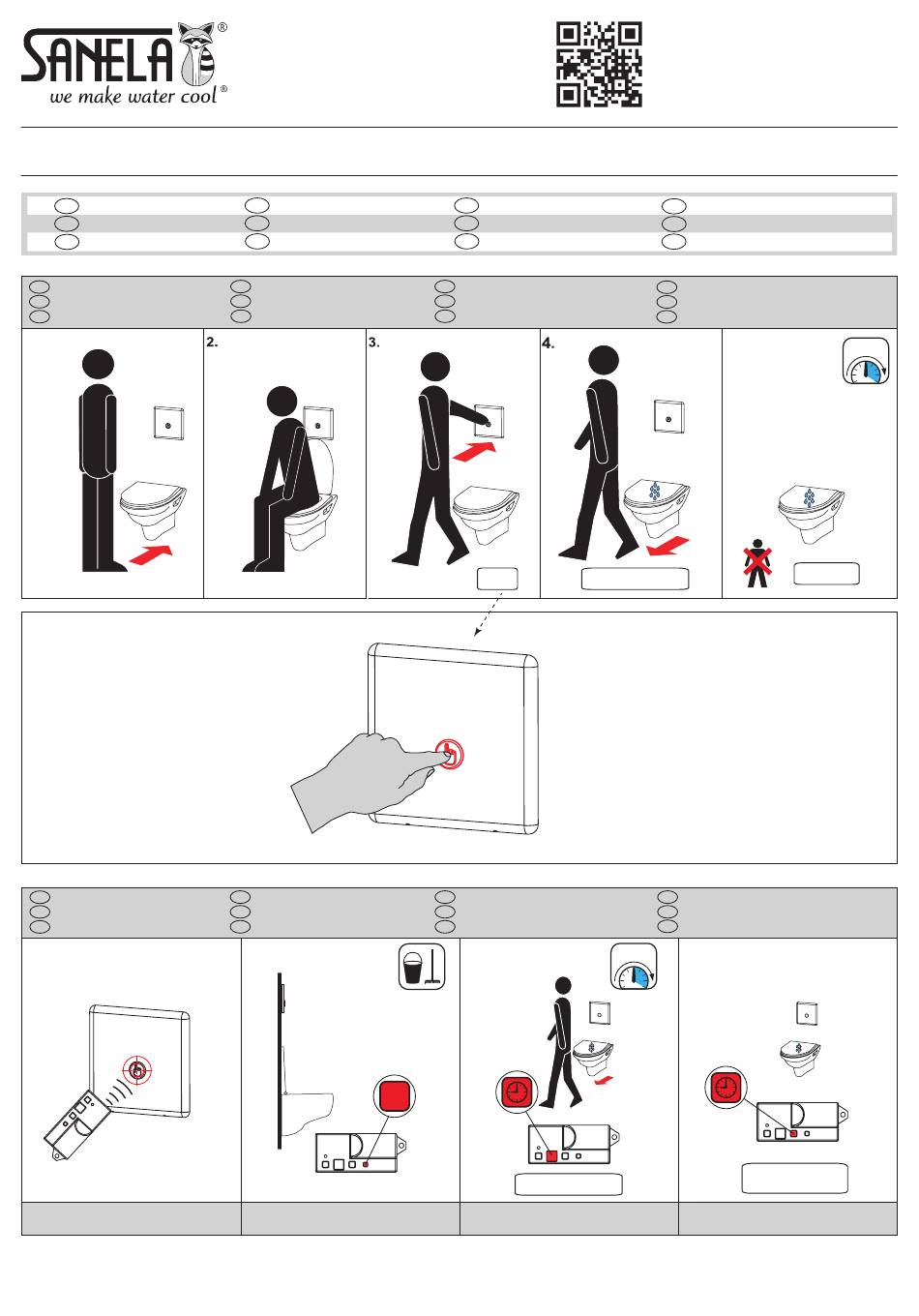 SANELA®
we make water cool®

2.

3.

4.