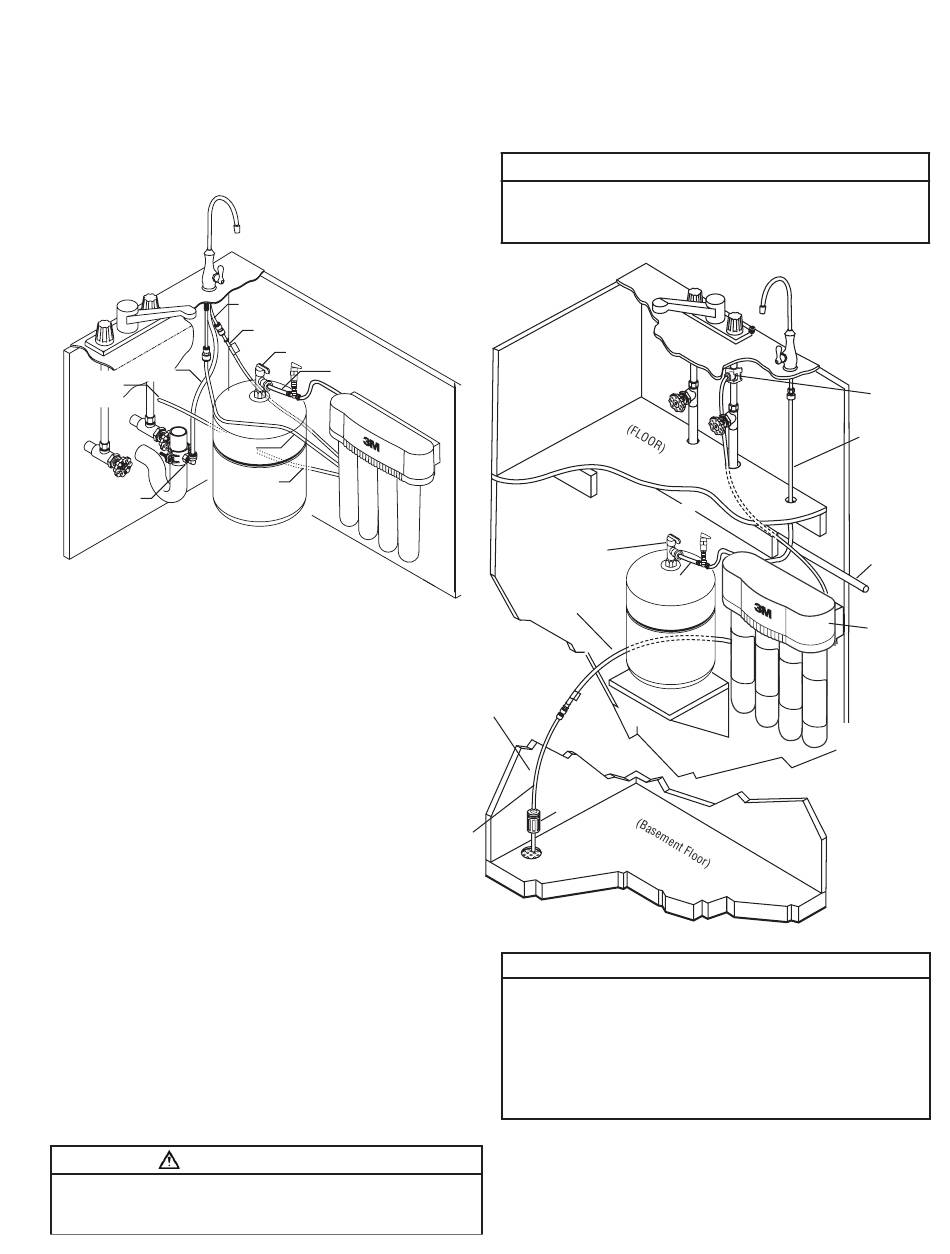 3M

(FLOOR)

3M

(Basement Floor)