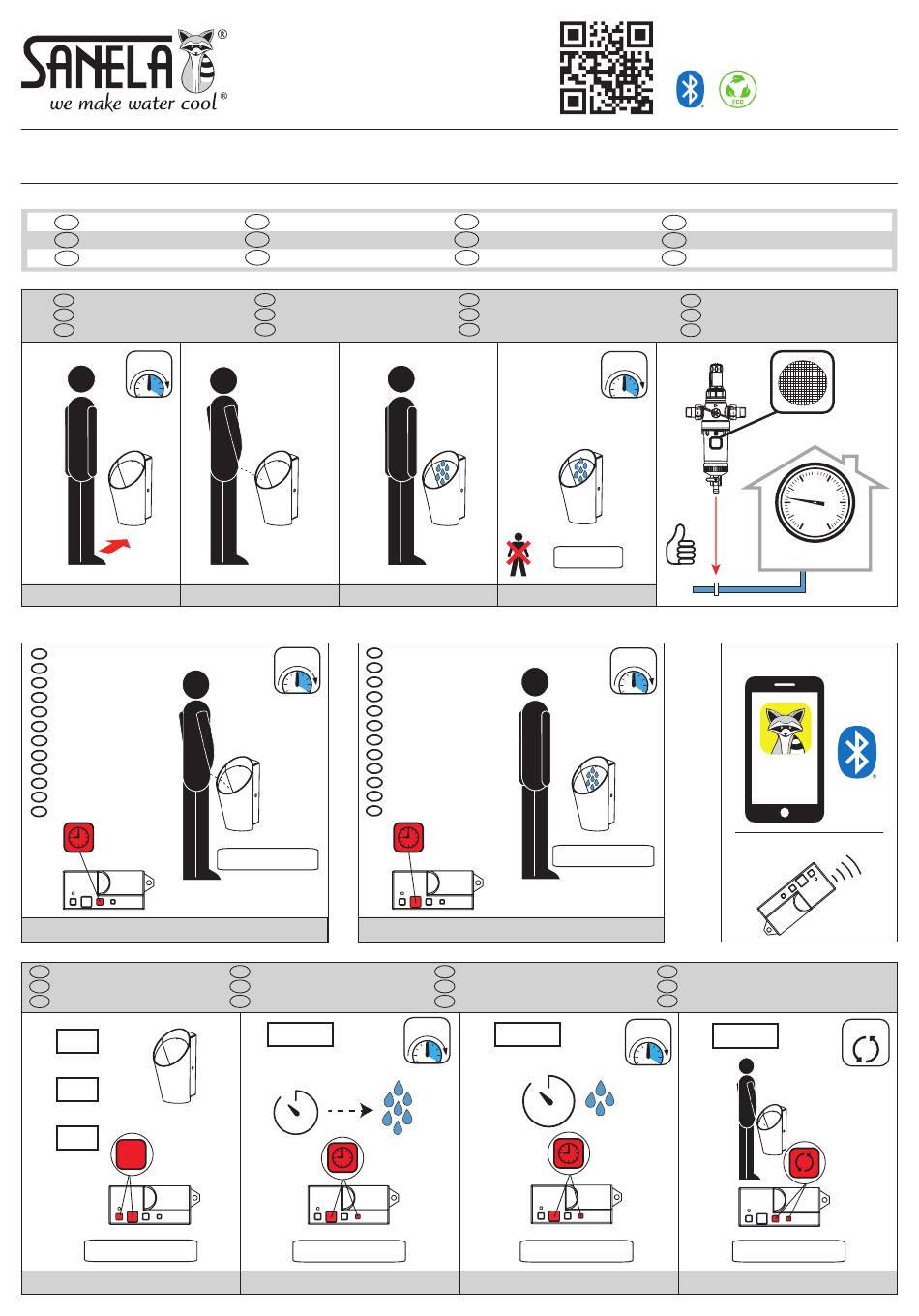 SANELA®
we make water cool®

ECO