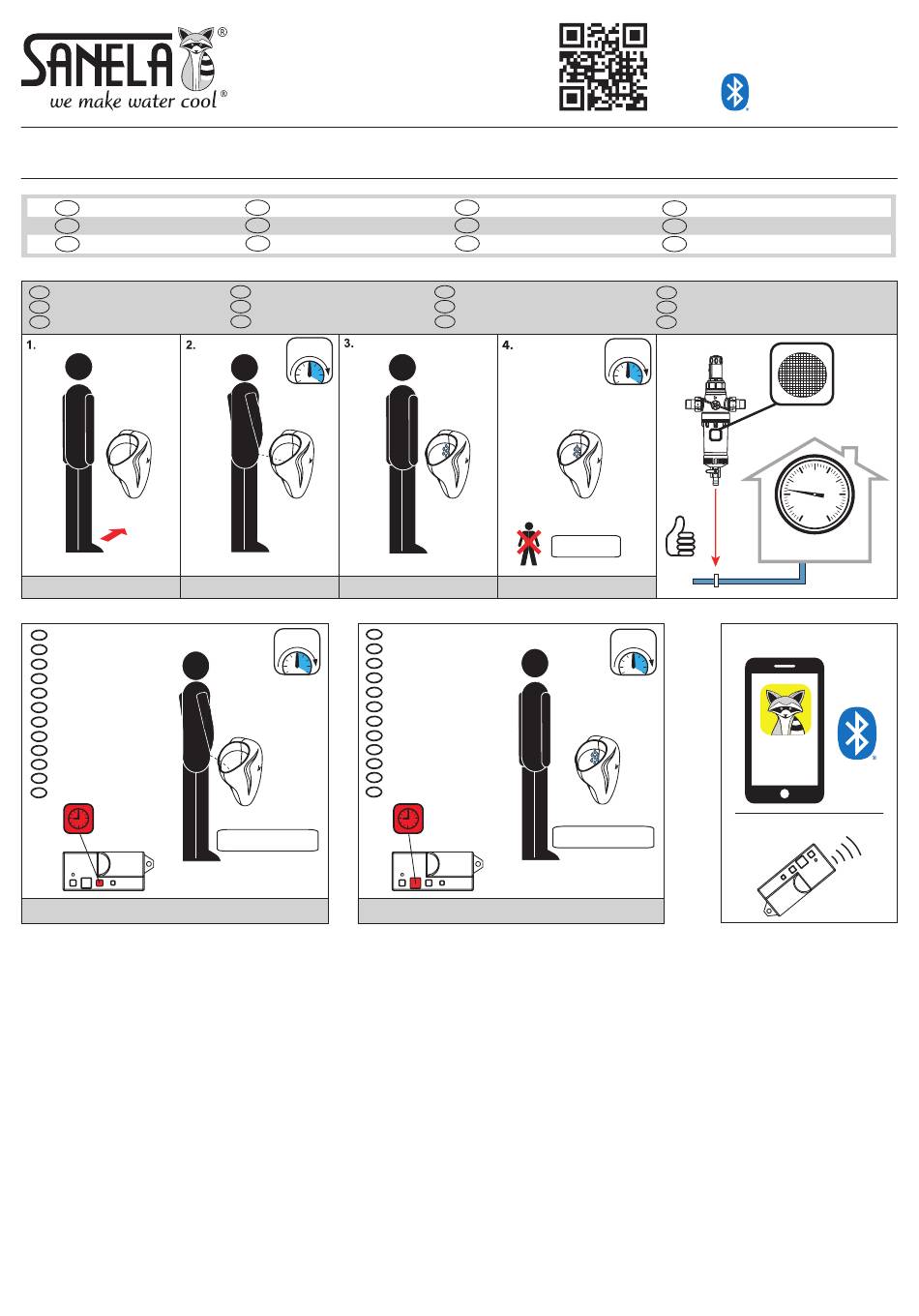 SANELA®
we make water cool®

1.

2.

3.

4.