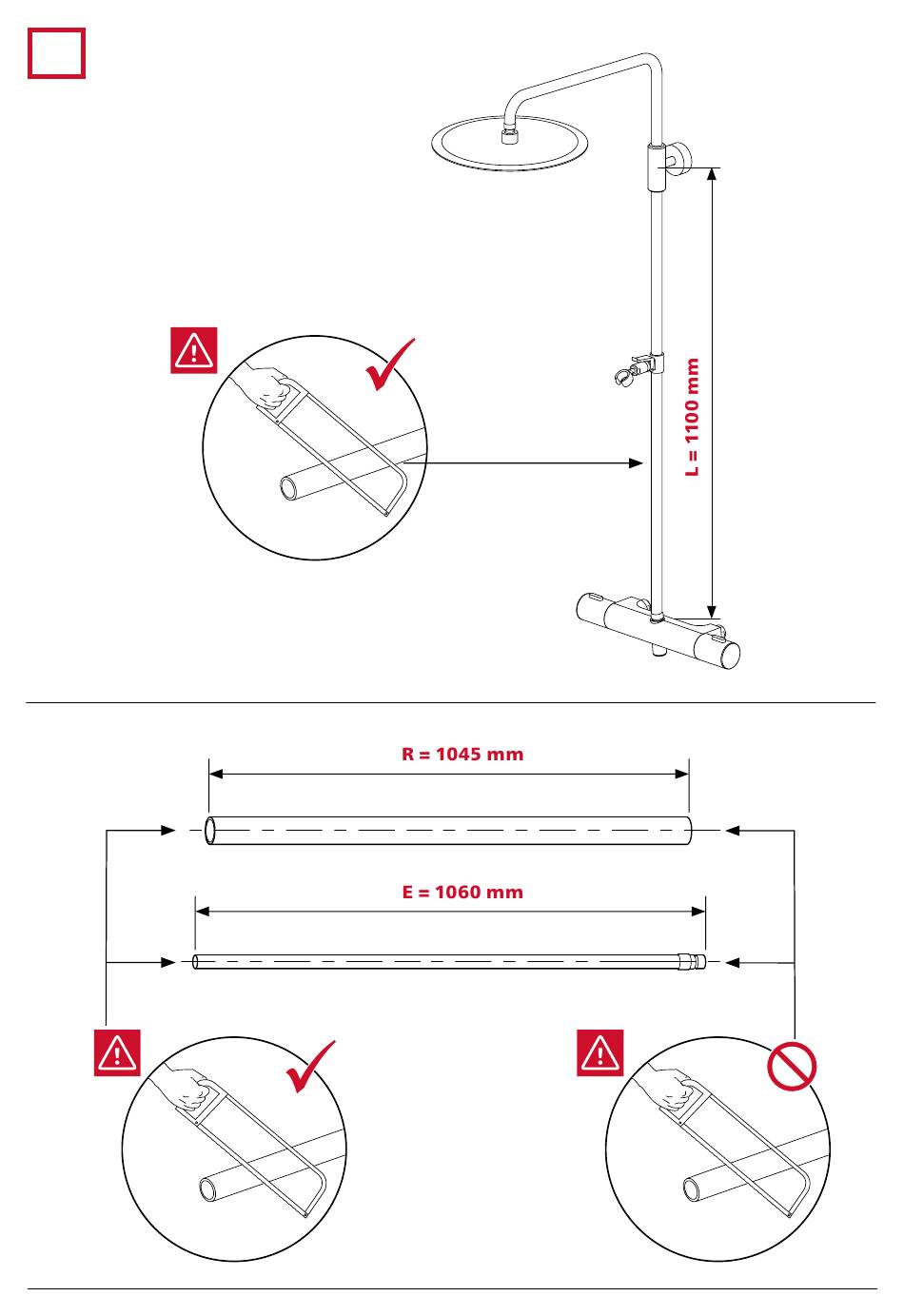 L = 1100 mm

R = 1045 mm

E = 1060 mm