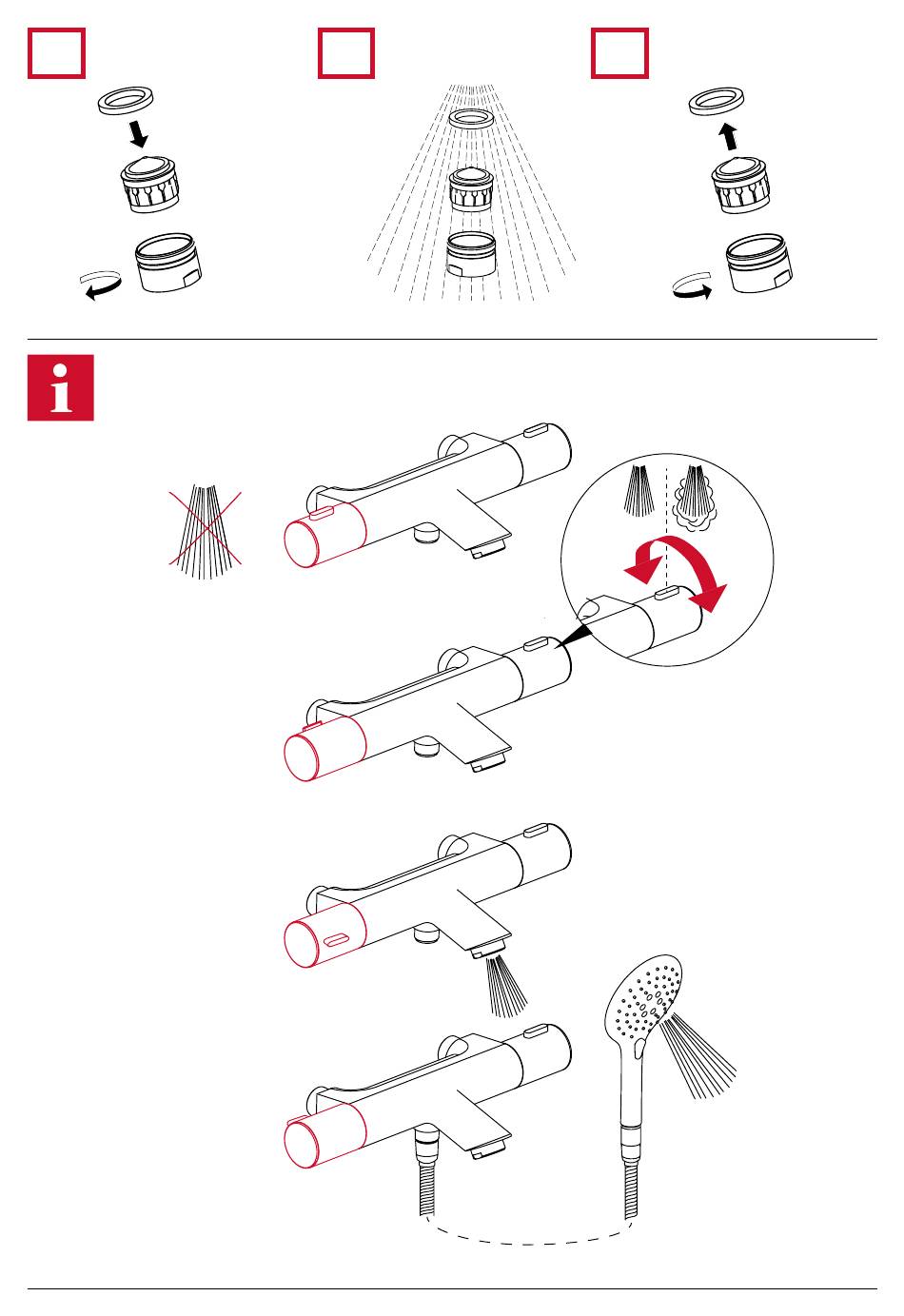 i