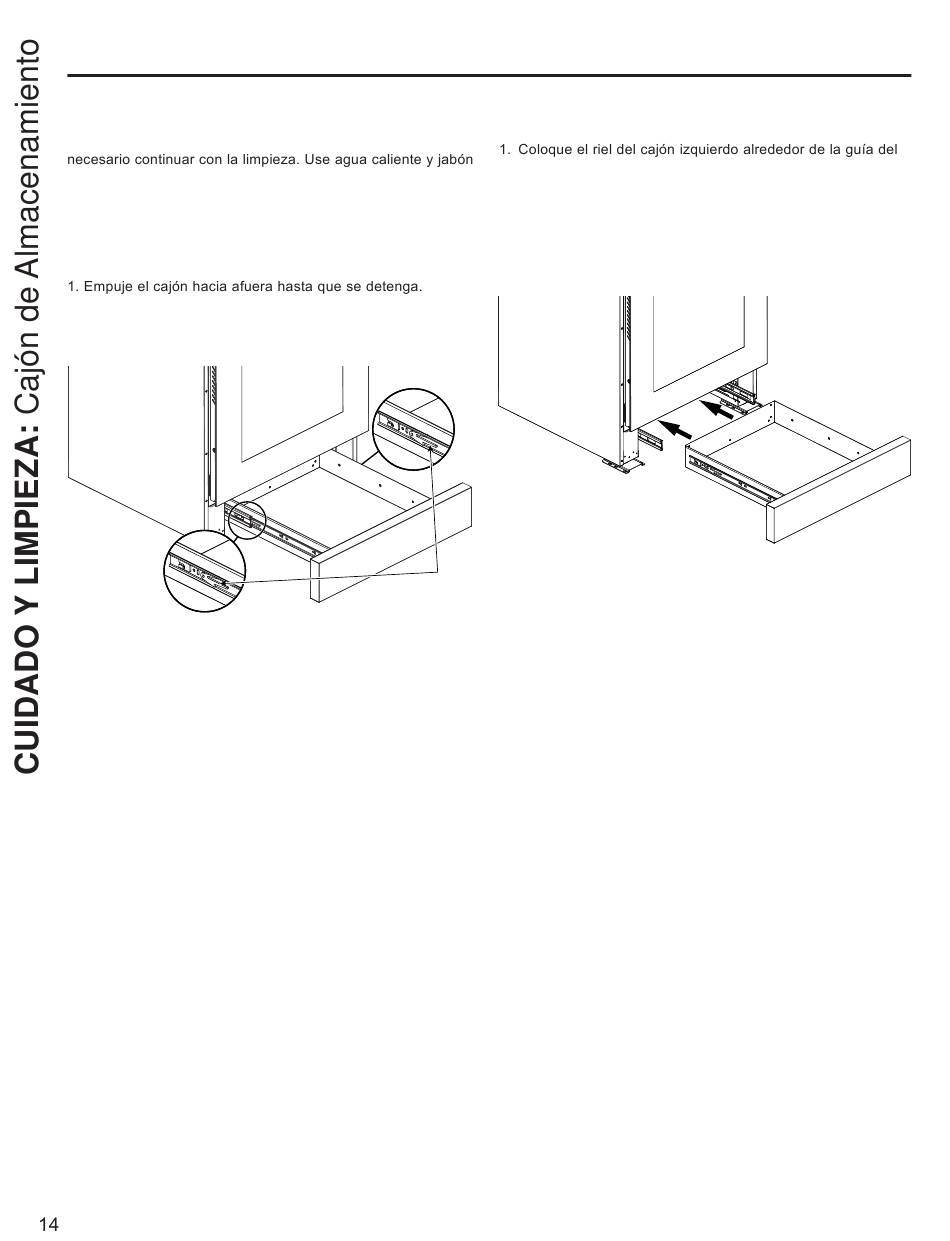 CUIDADO Y LIMPIEZA: Cajón de Almacenamiento

necesario continuar con la limpieza. Use agua caliente y jabón

1. Empuje el cajón hacia afuera hasta que se detenga.

1. Coloque el riel del cajón izquierdo alrededor de la guía del

14