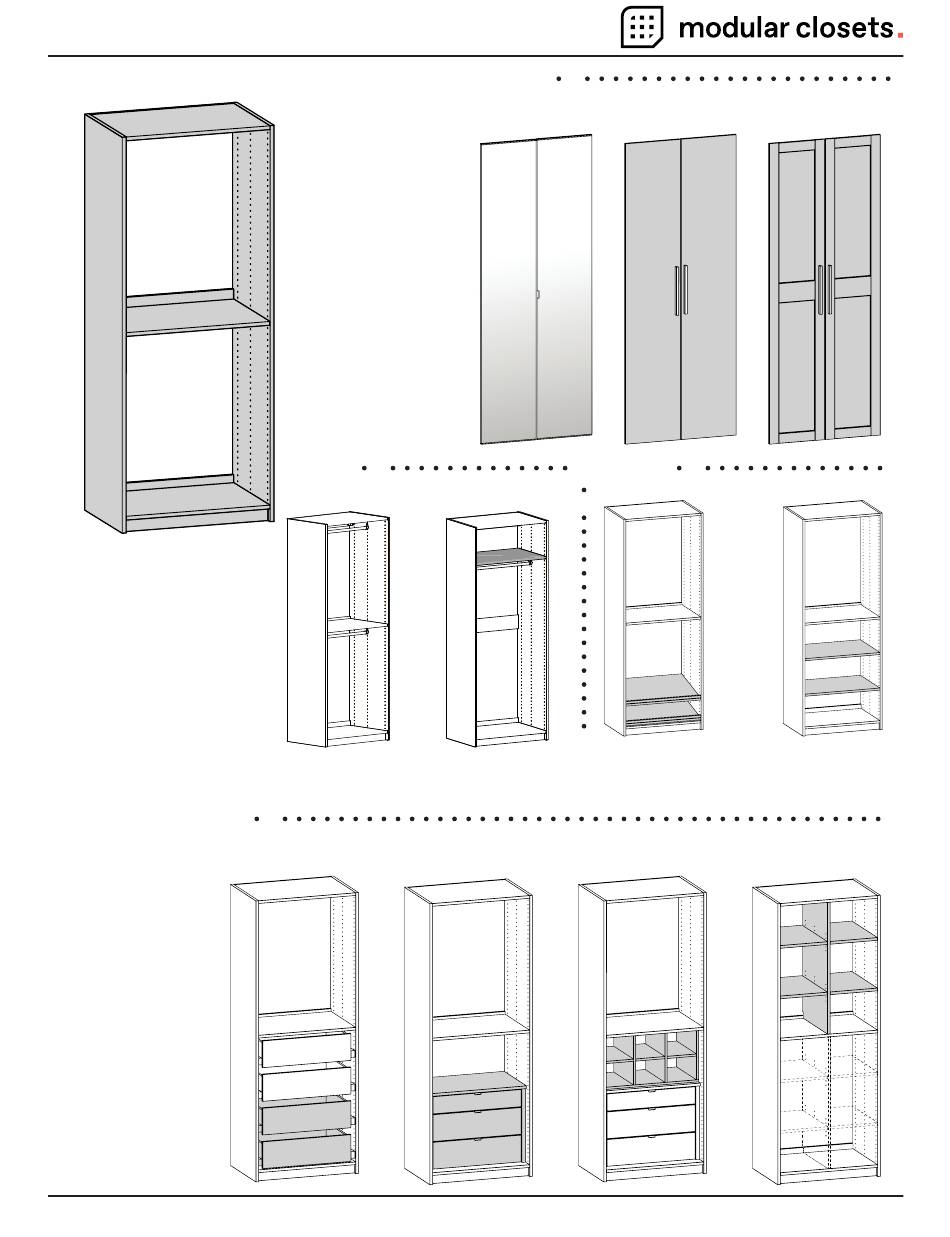 modular closets.