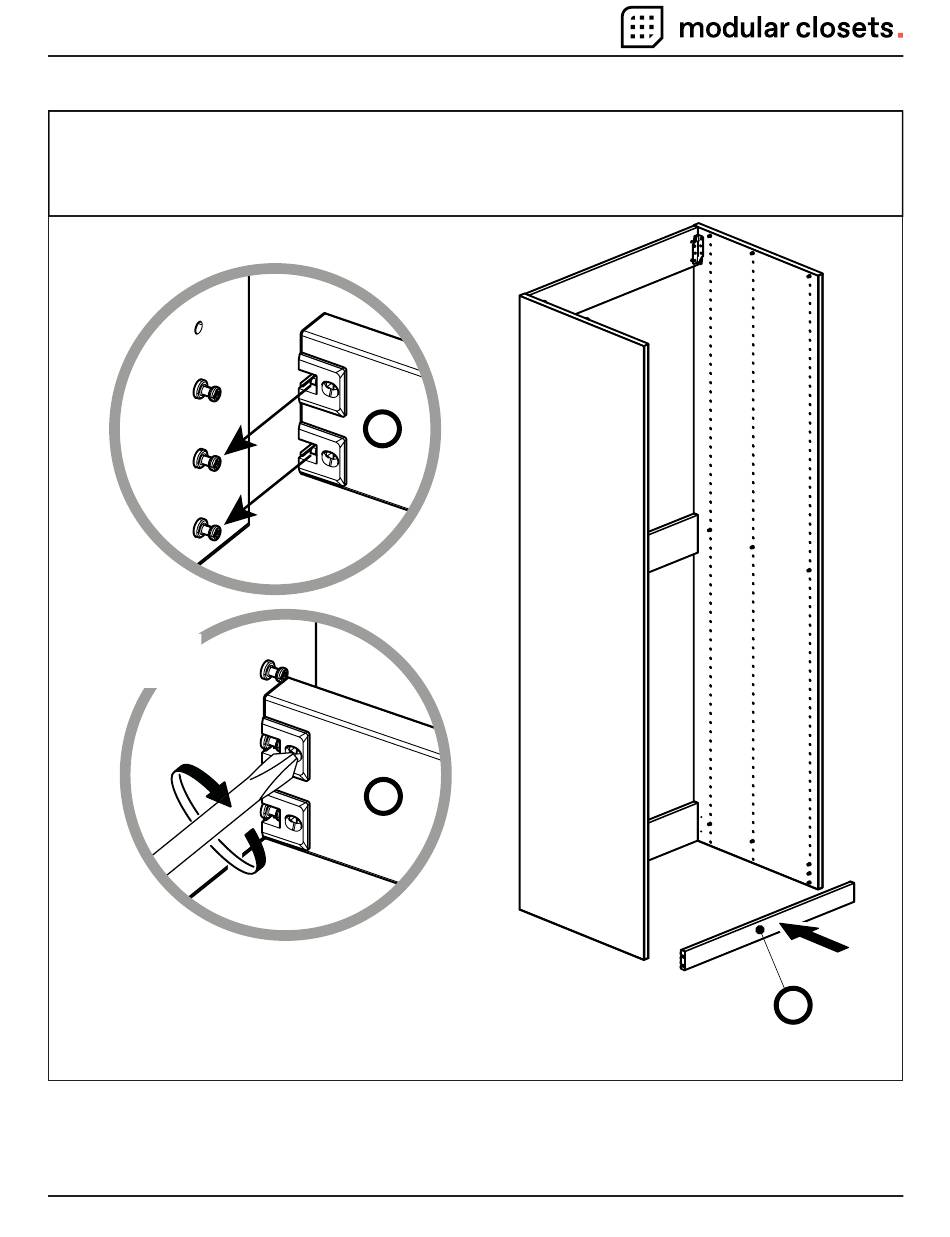 modular closets.