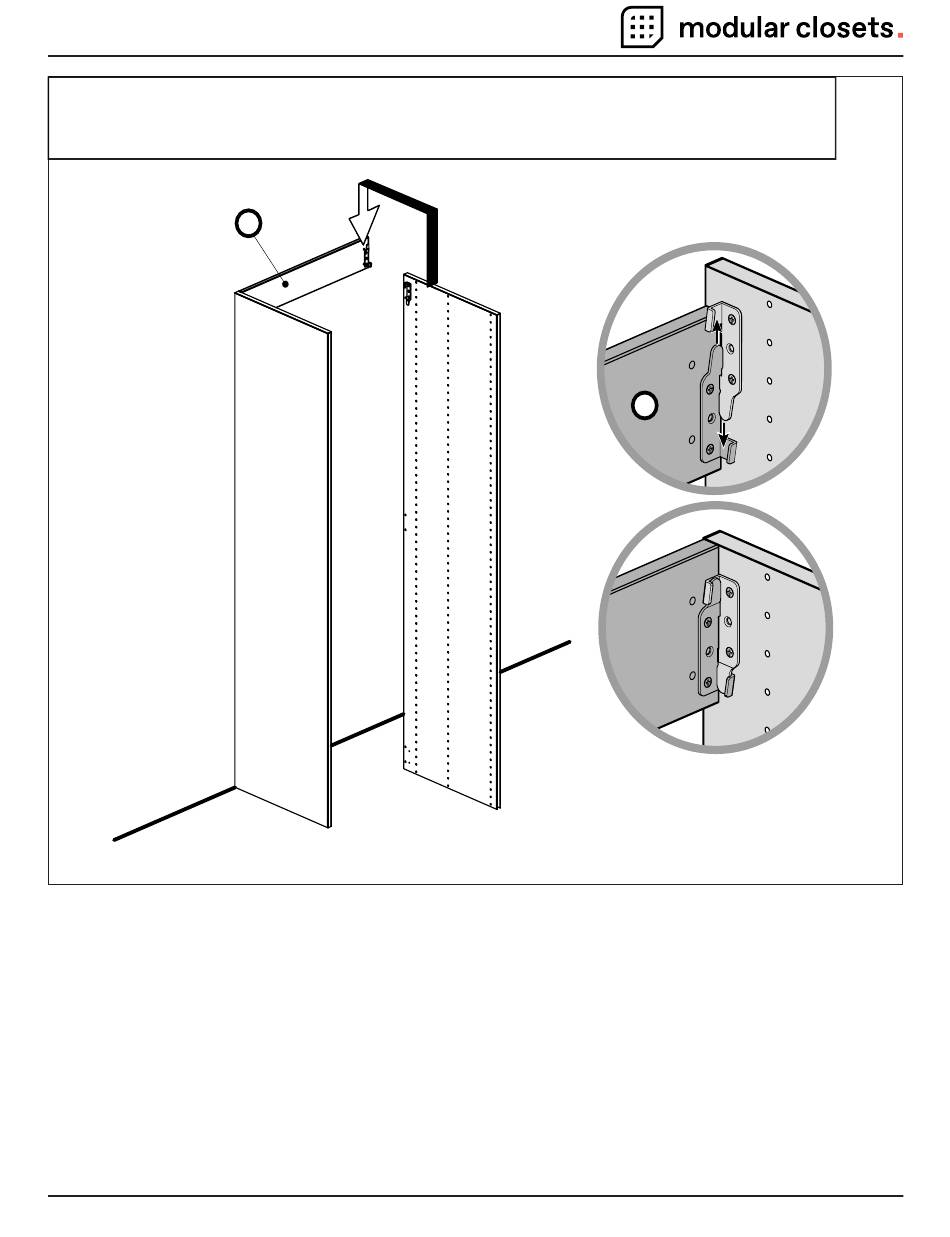 modular closets.