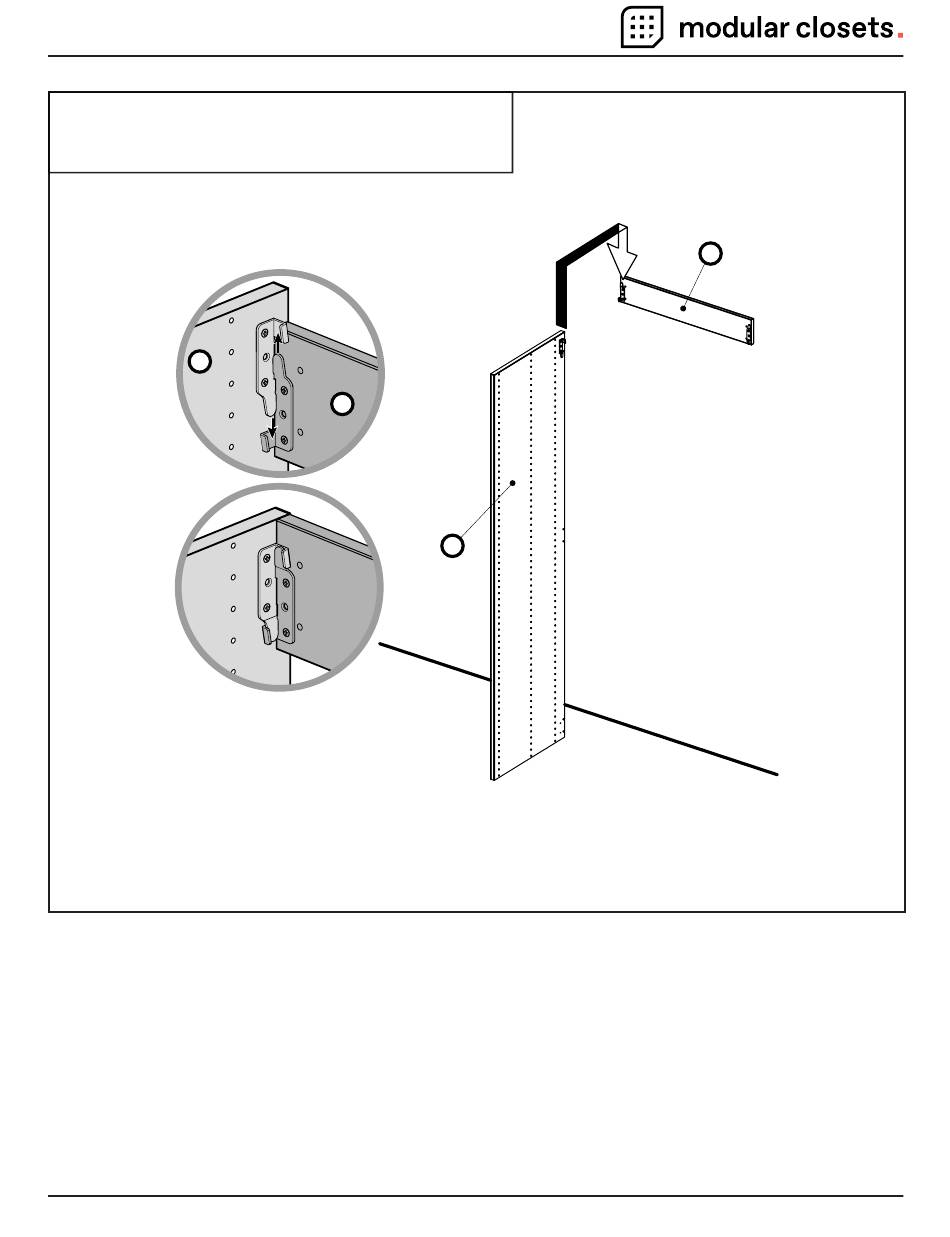 modular closets.