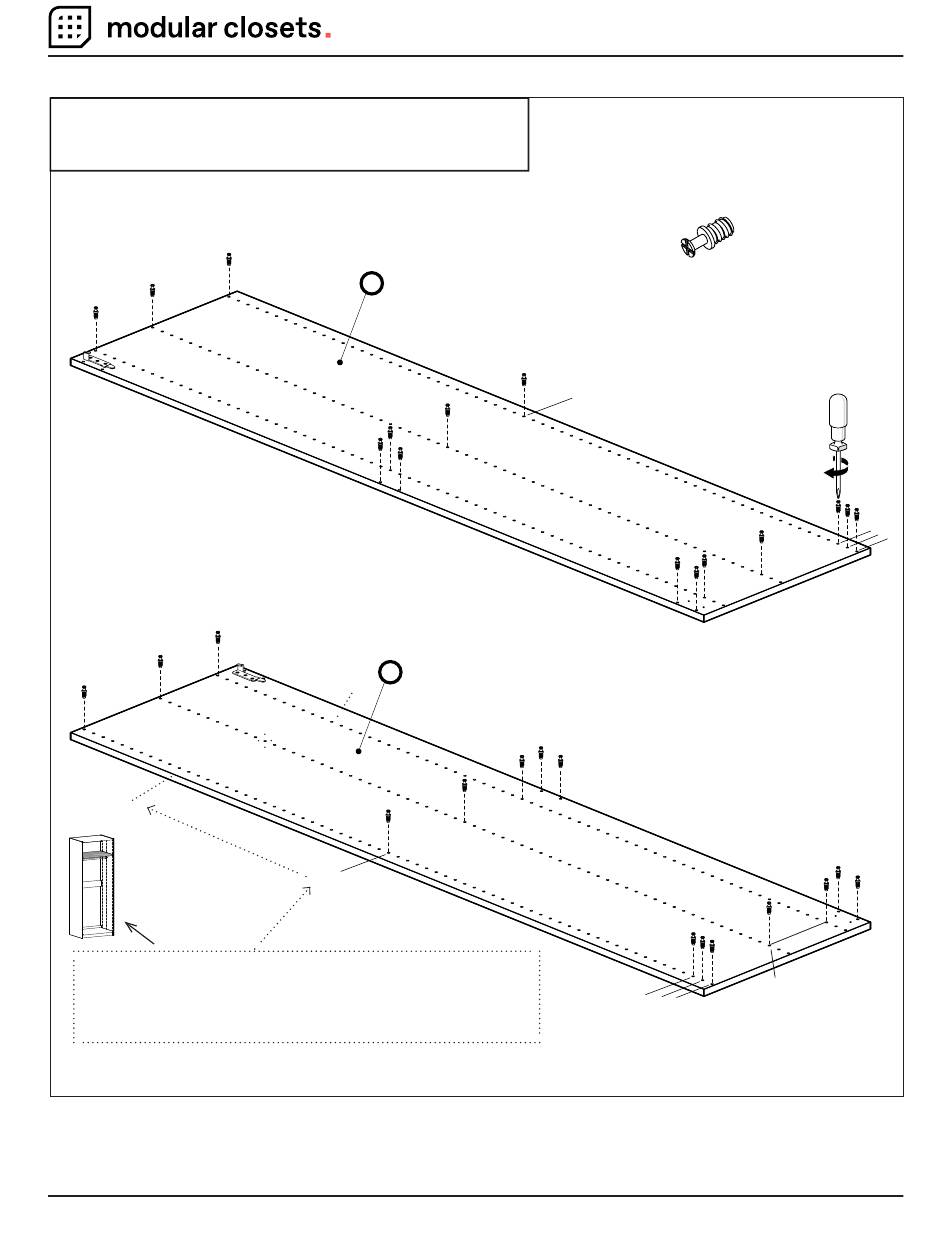 modular closets.