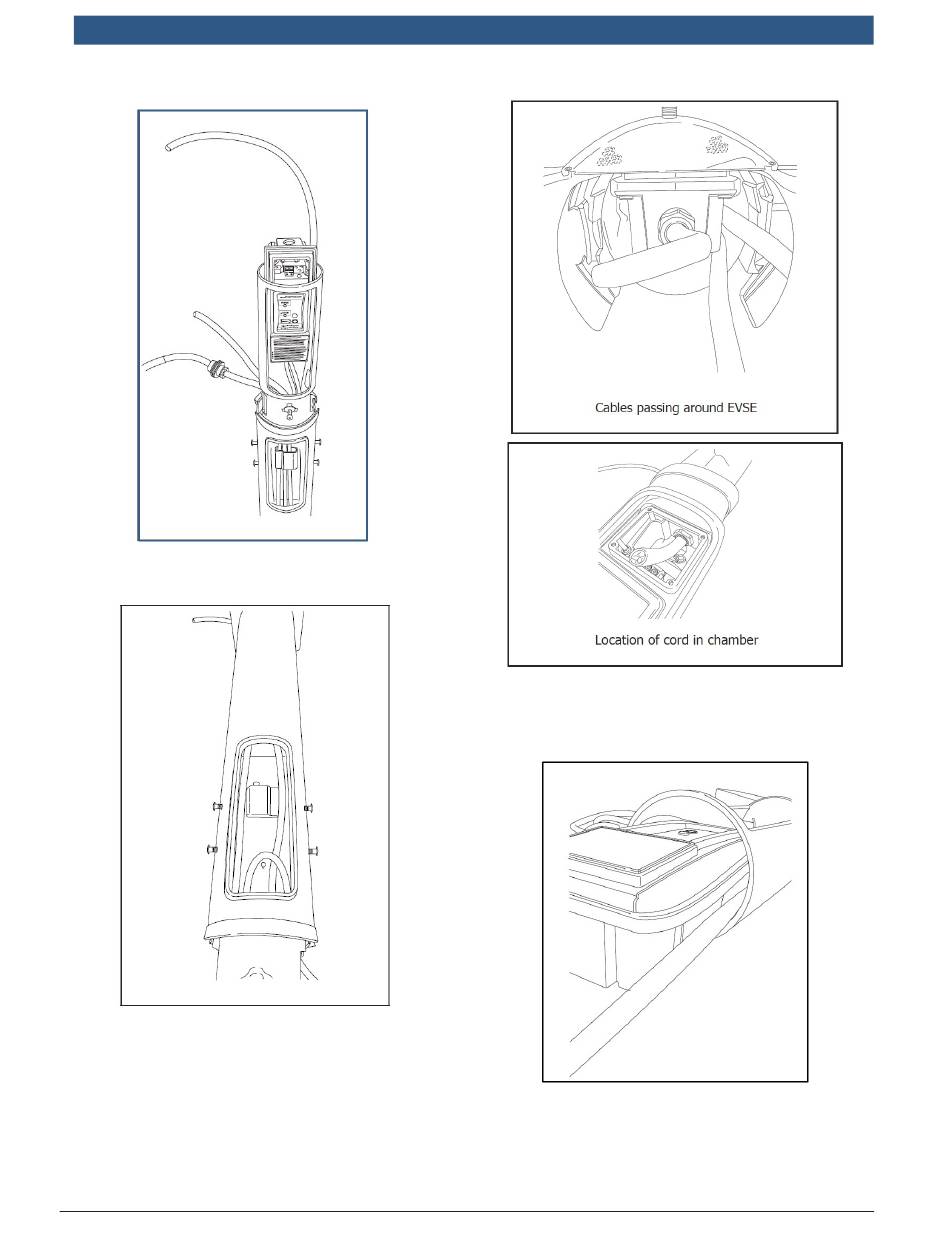 Cables passing around EVSE

Location of cord in chamber