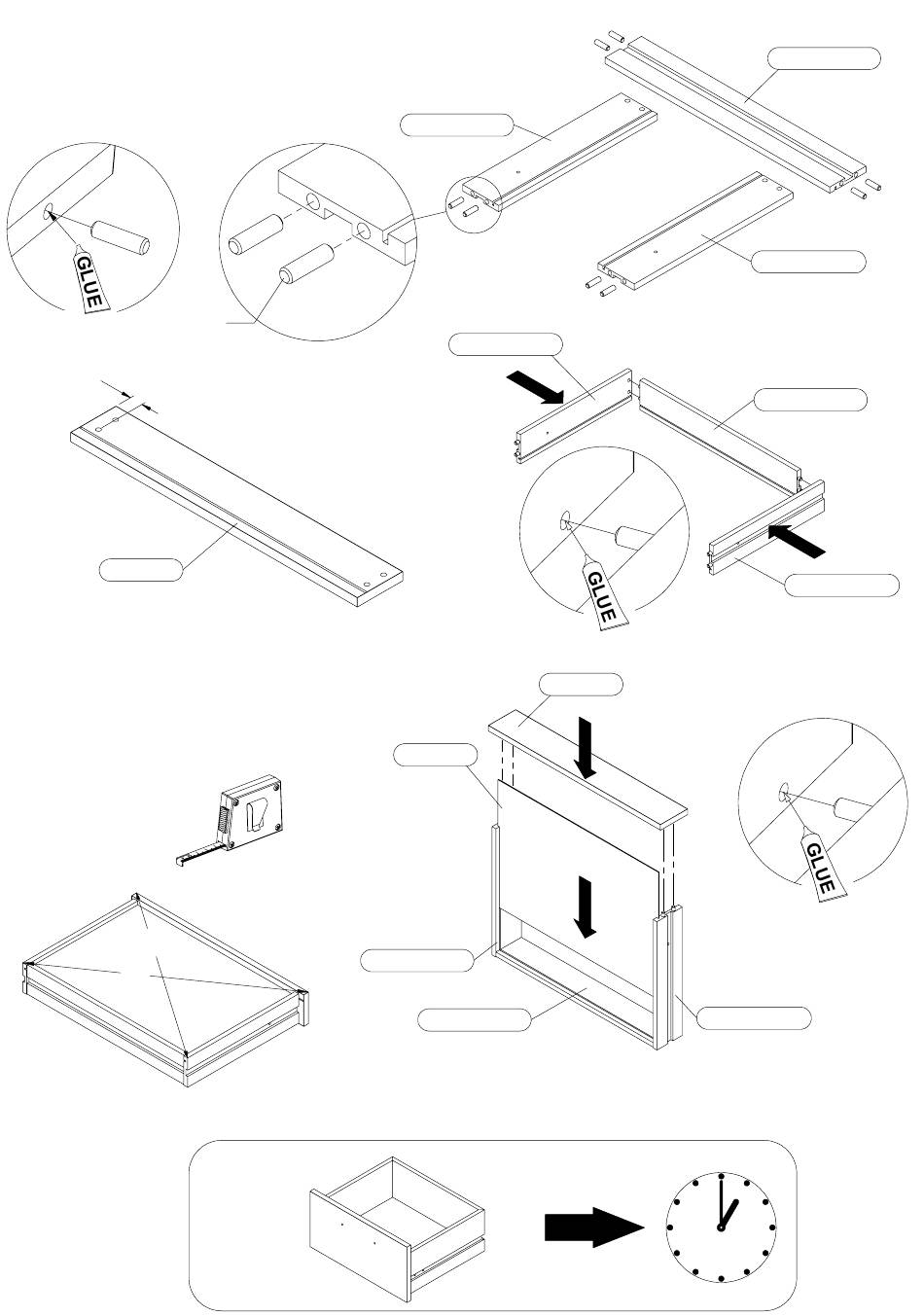 GLUE

GLUE

GLUE