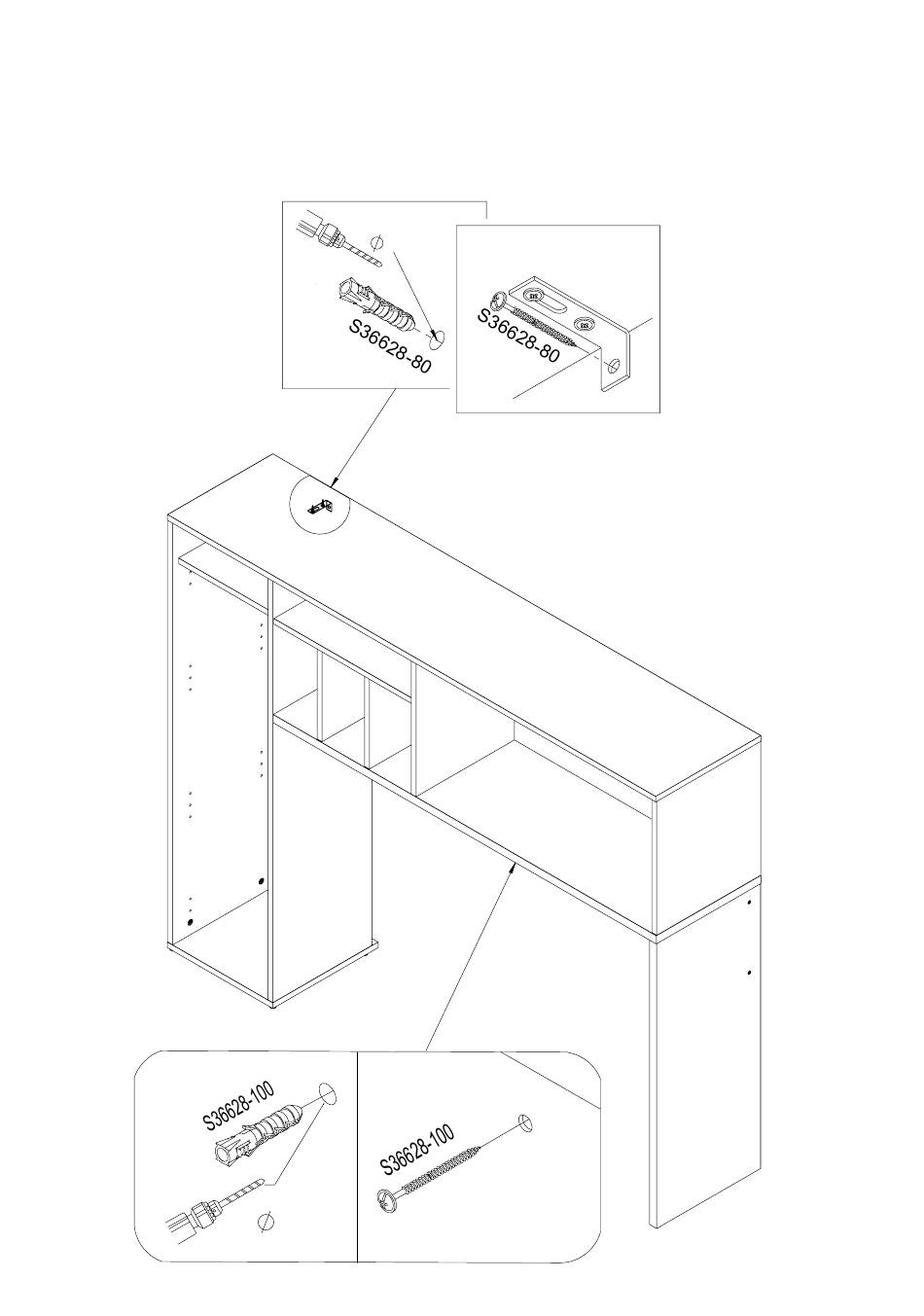 S36628-80

S36628-80

S36628-100

S36628-100