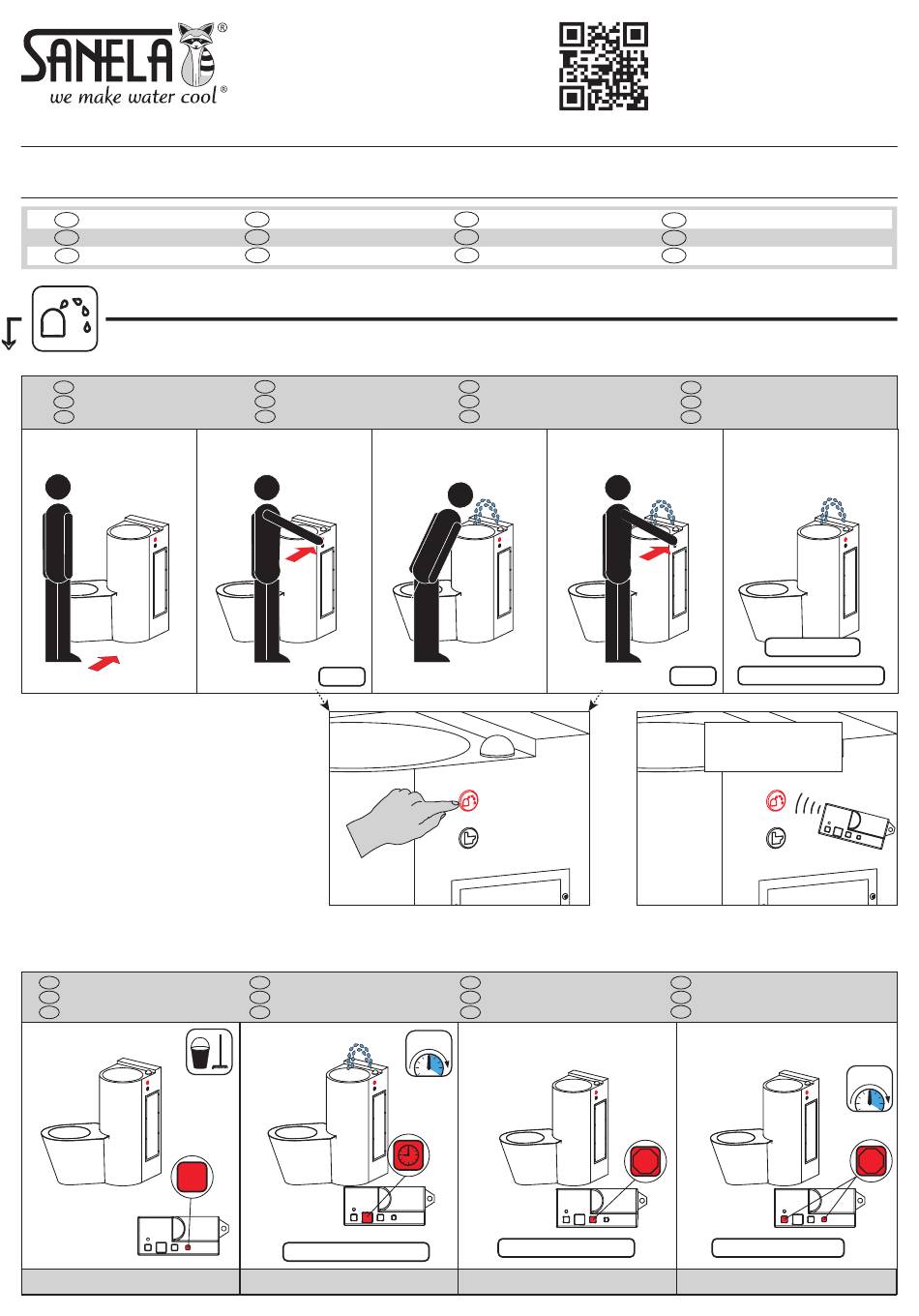 SANELA®
we make water cool®