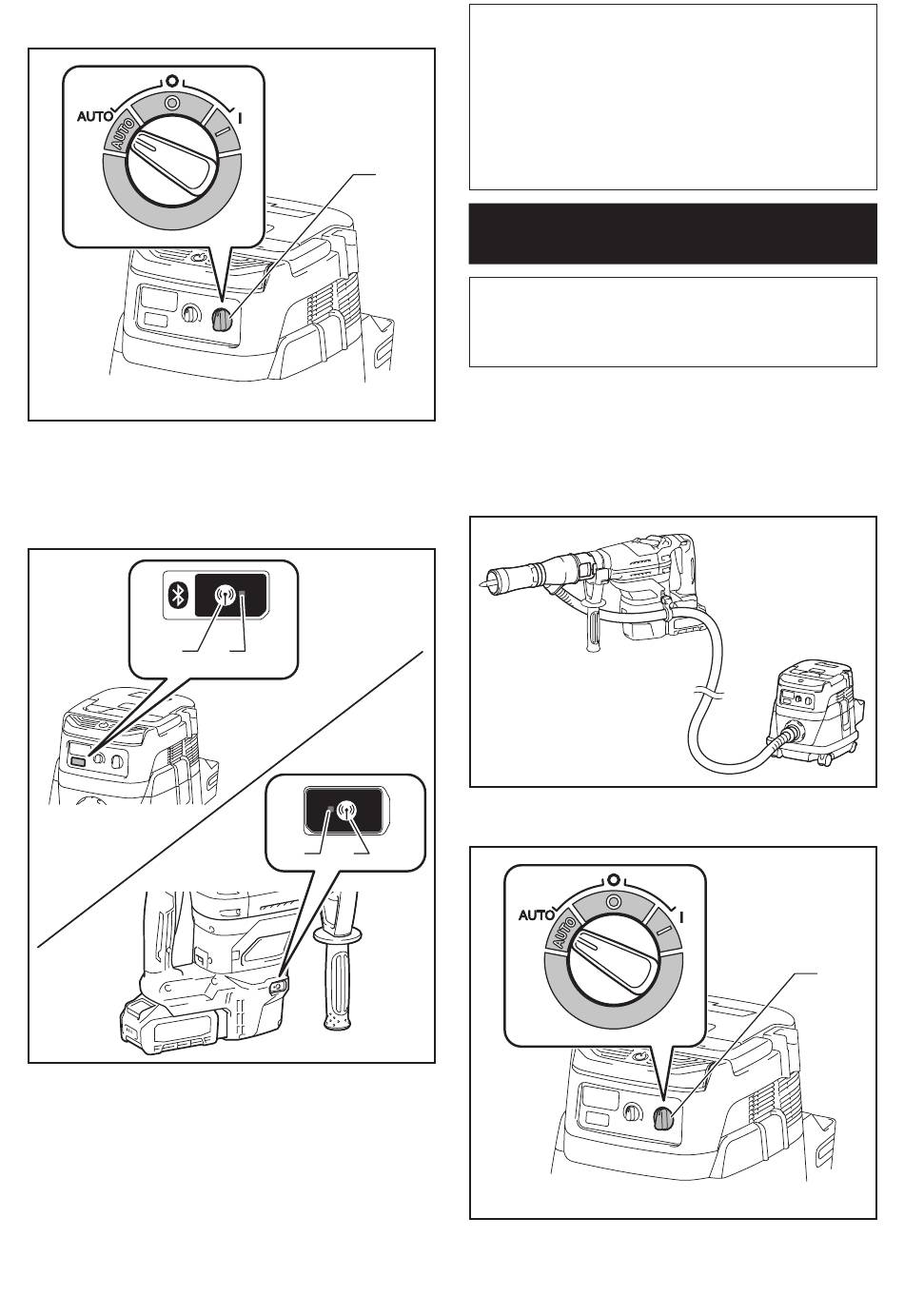 AUTO
AUTO
I

AUTO
AUTO
I