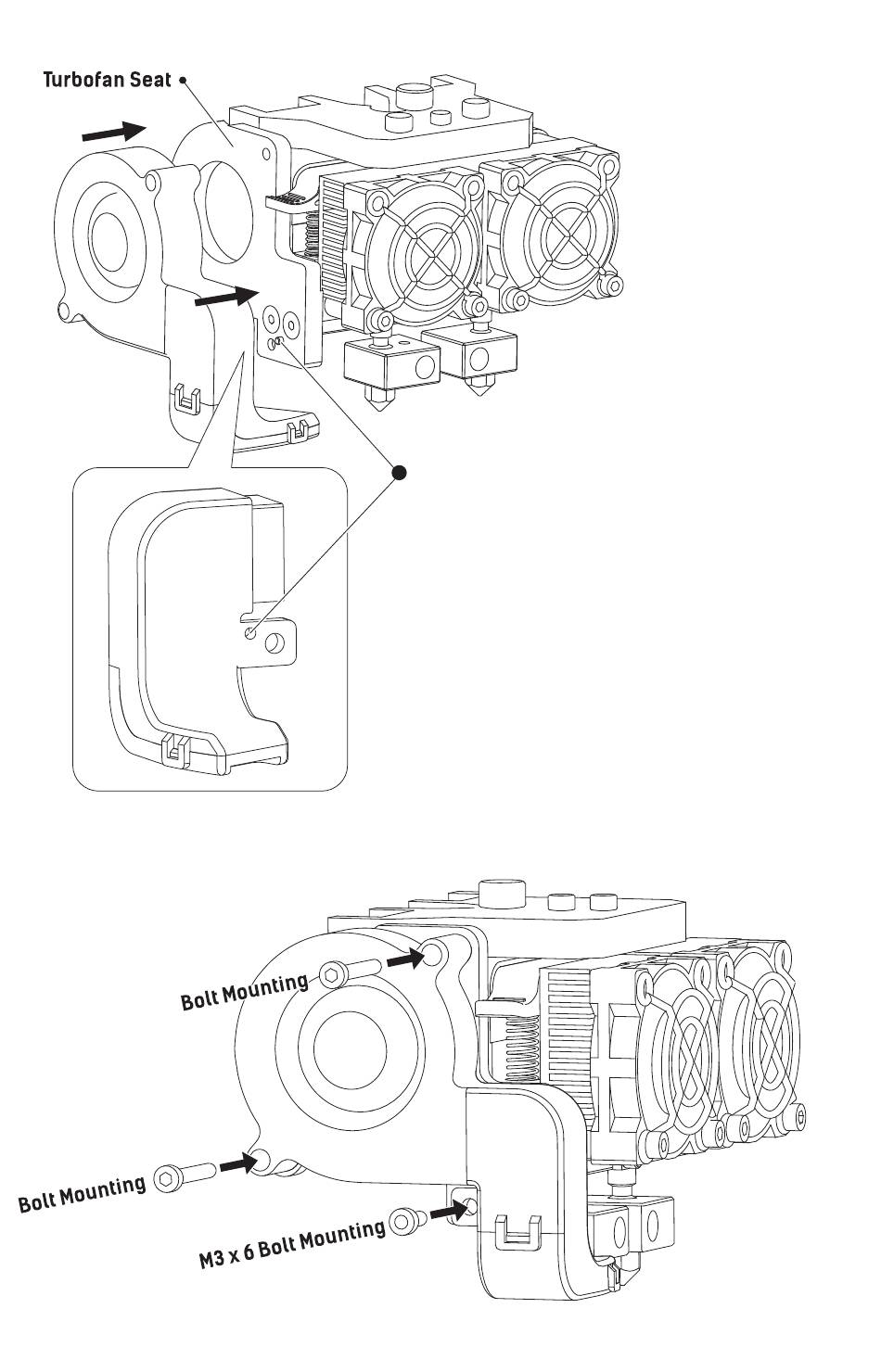 Turbofan Seat

Bolt Mounting

Bolt Mounting

M3 x 6 Bolt Mounting