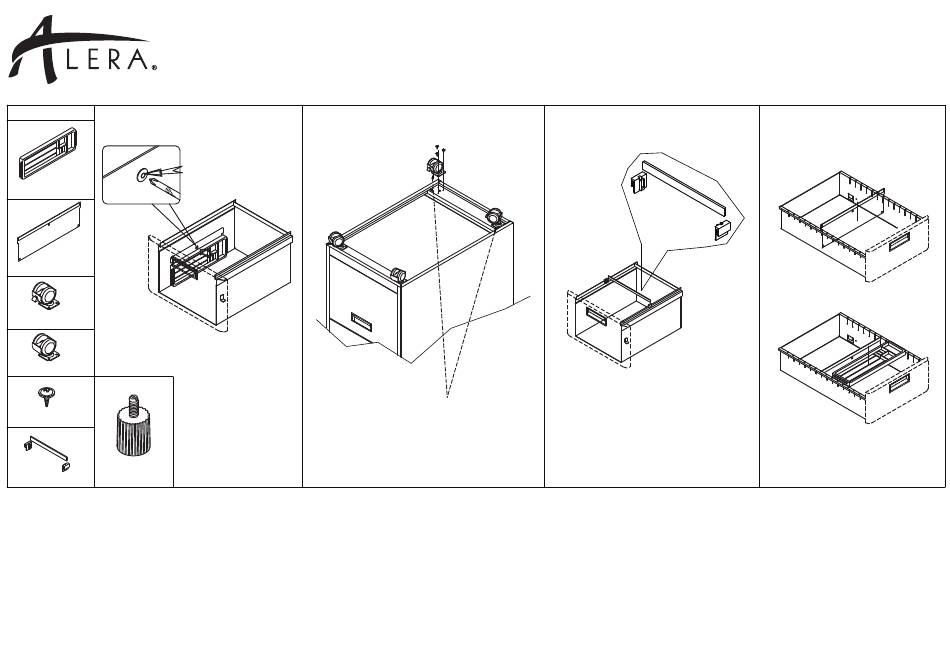 ALERA®