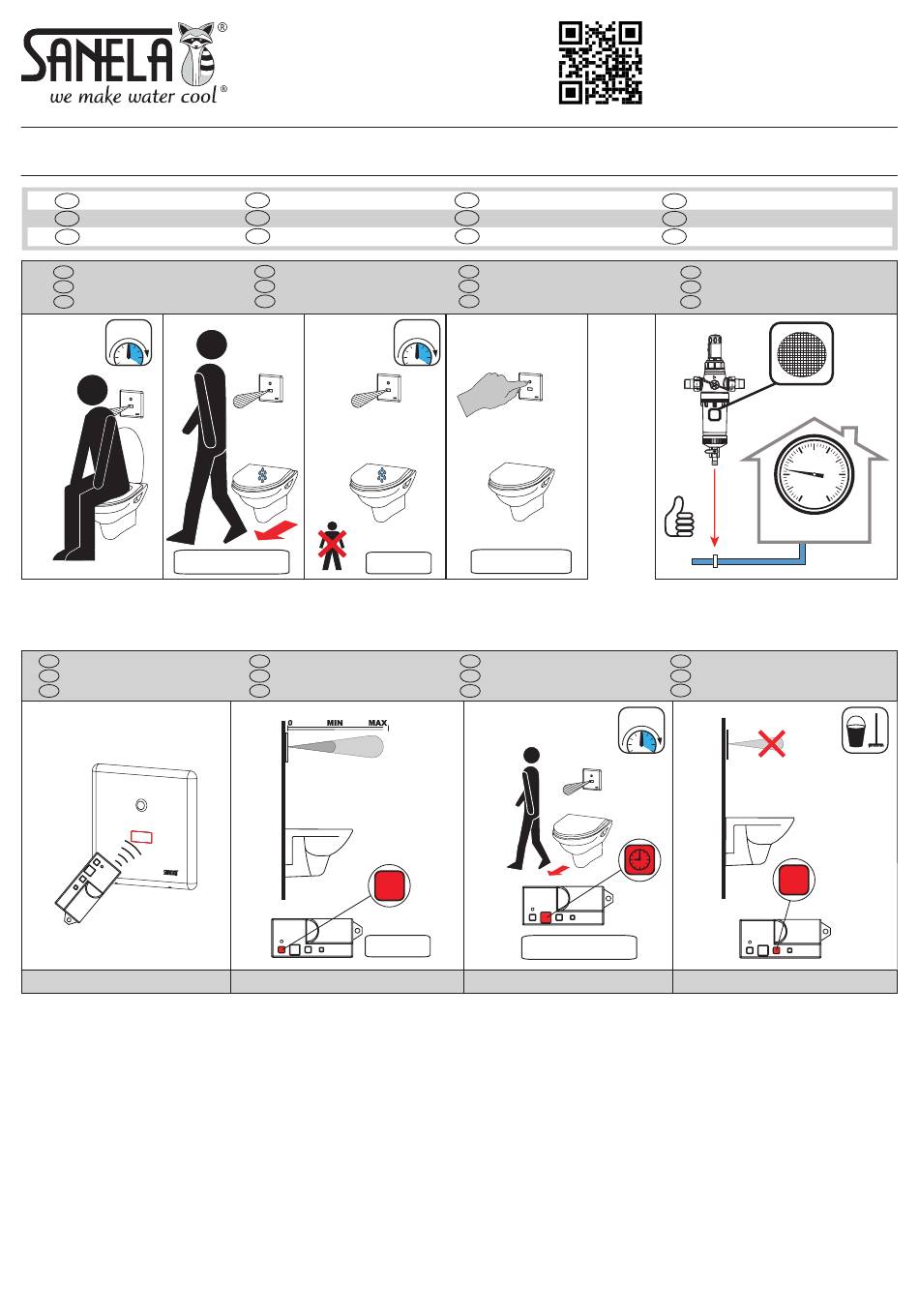 SANELA®
we make water cool®

0 MIN MAX